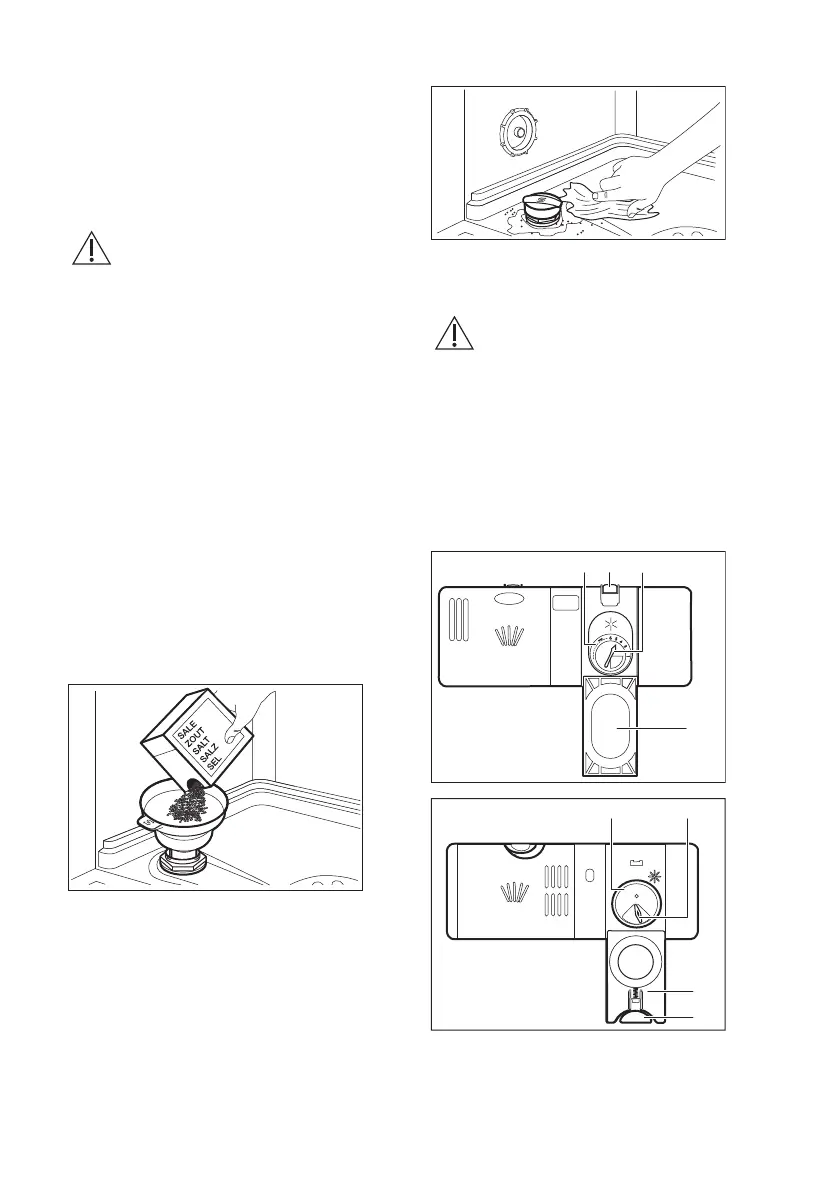 SALE
ZOUT
SALT
SALZ
SEL