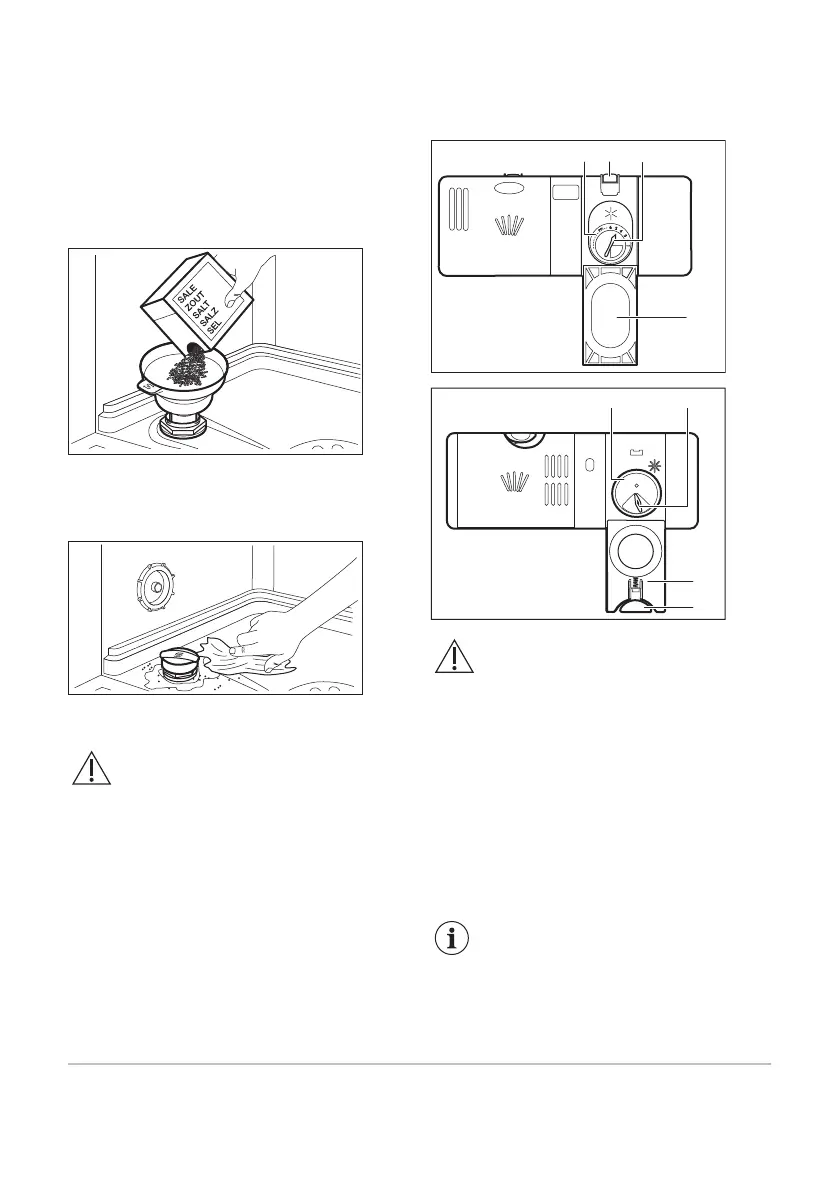 SALE
ZOUT
SALT
SALZ
SEL