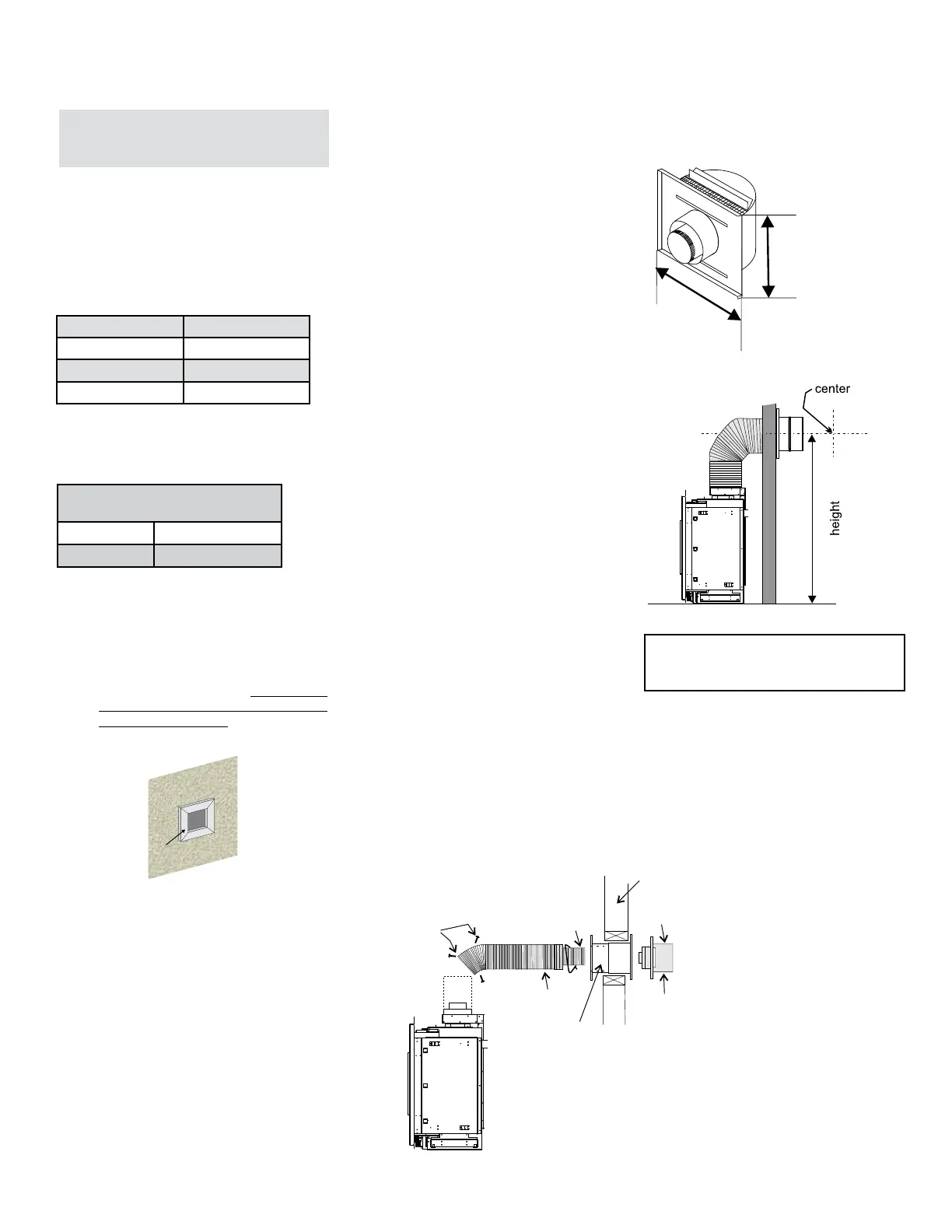 center

height