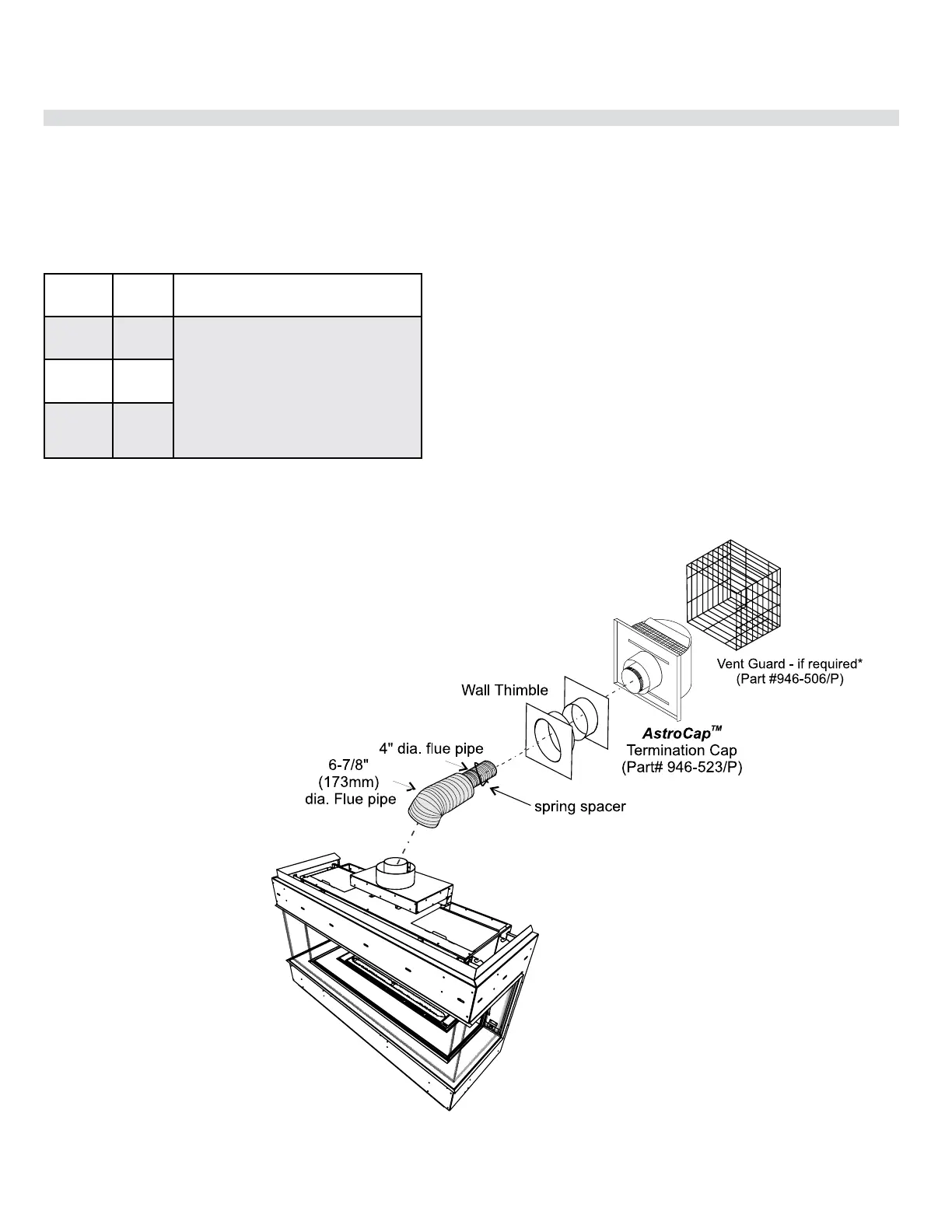 Vent Guard - if required*
(Part #946-506/P)

Wall Thimble

AstroCap™
Termination Cap
(Part# 946-523/P)

4" dia. flue pipe

6-7/8"
(173mm)
dia. Flue pipe

spring spacer