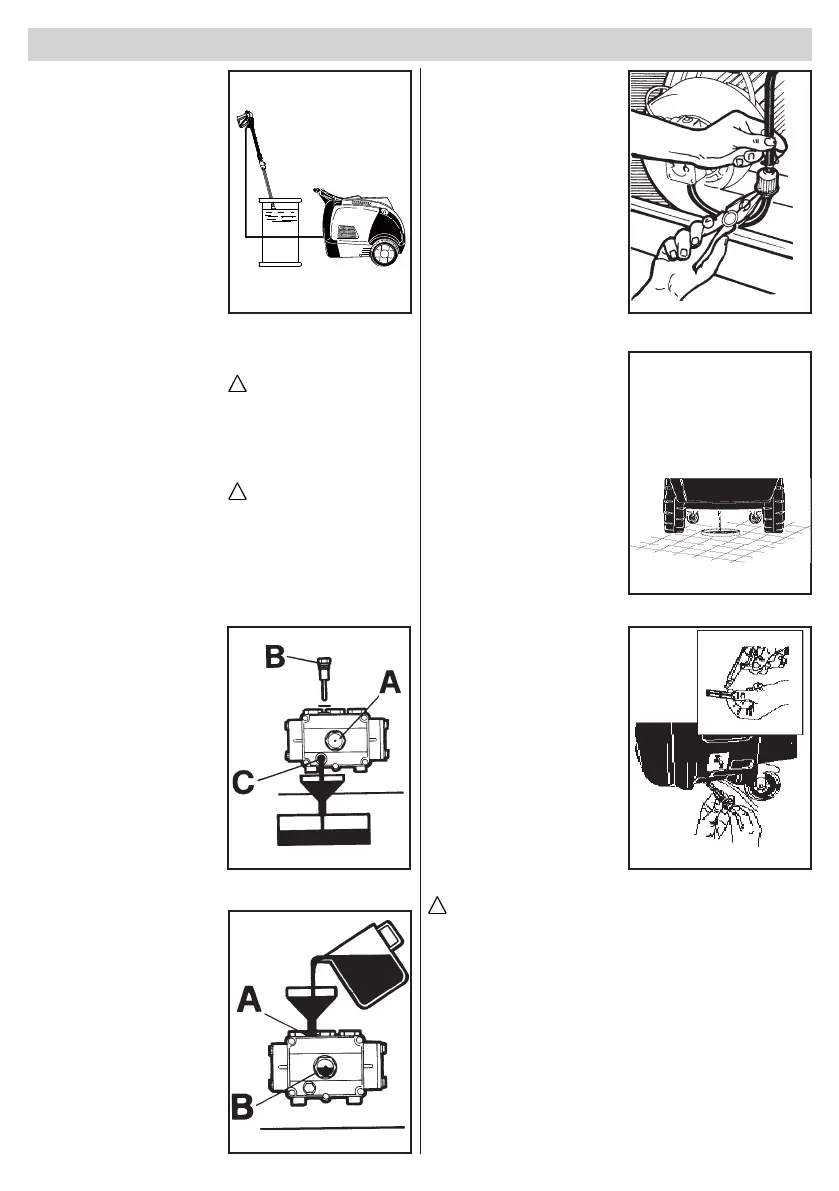 B

A

C

A

B