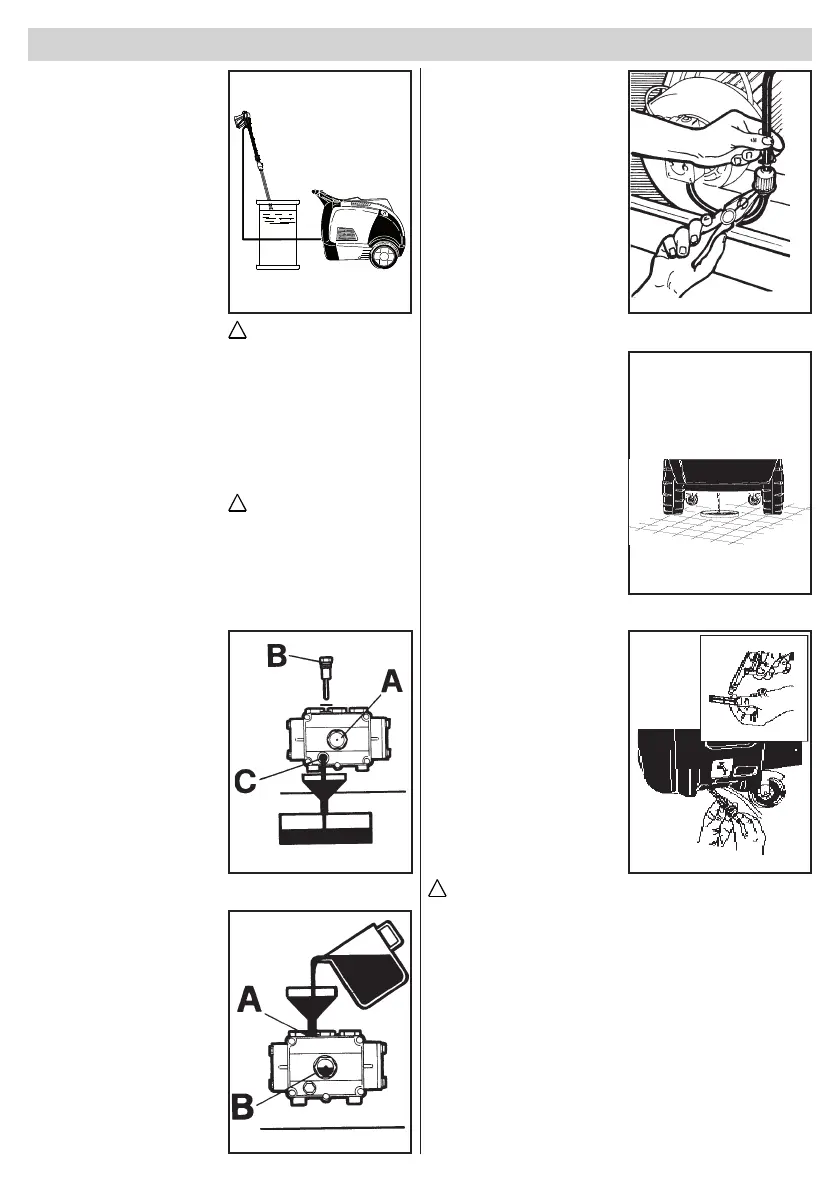 B

A

C

A

B