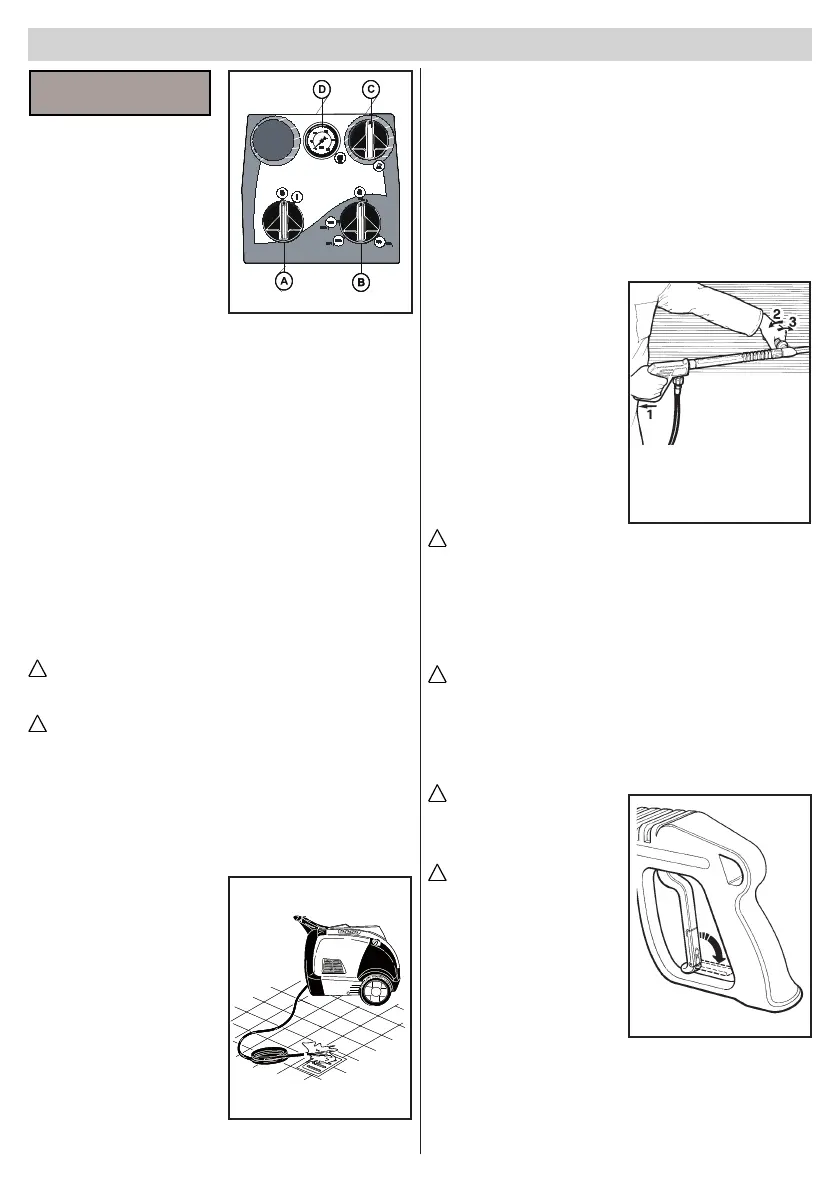 D
C
A
B
2
3
1