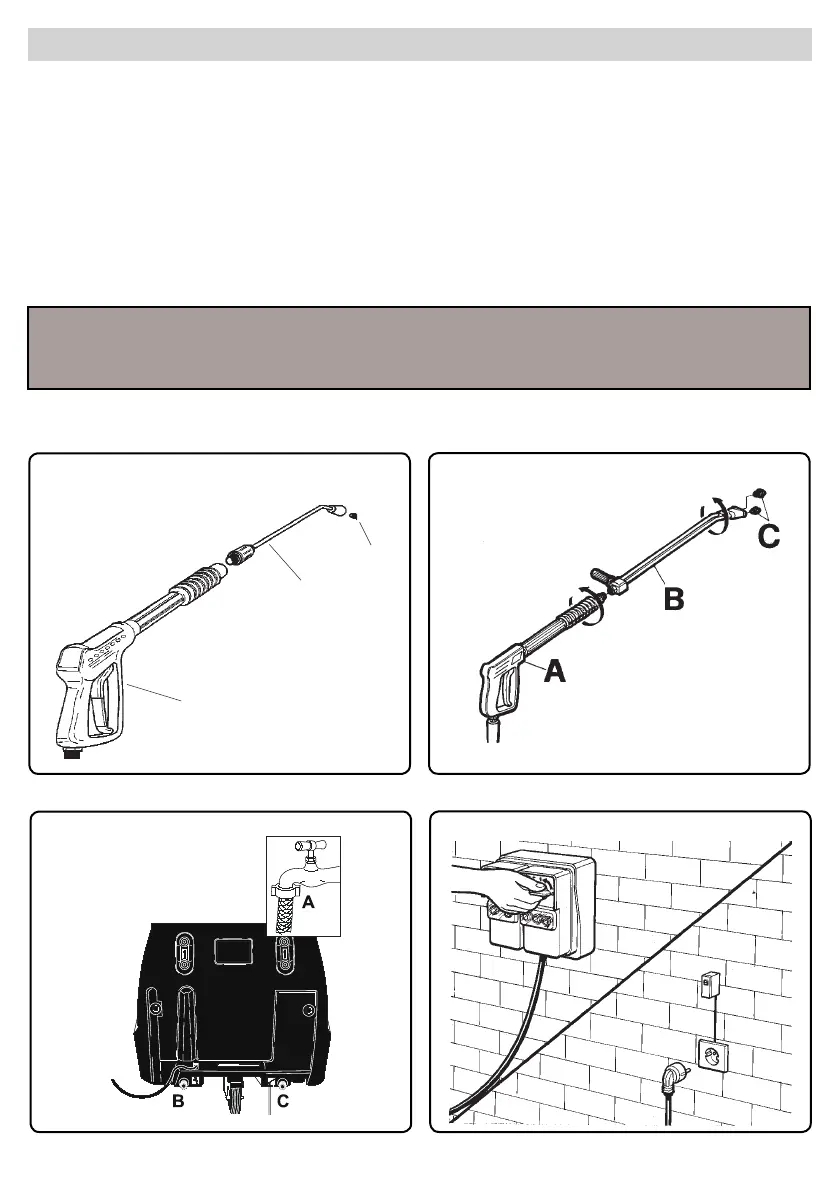 C

B

A

A

B C