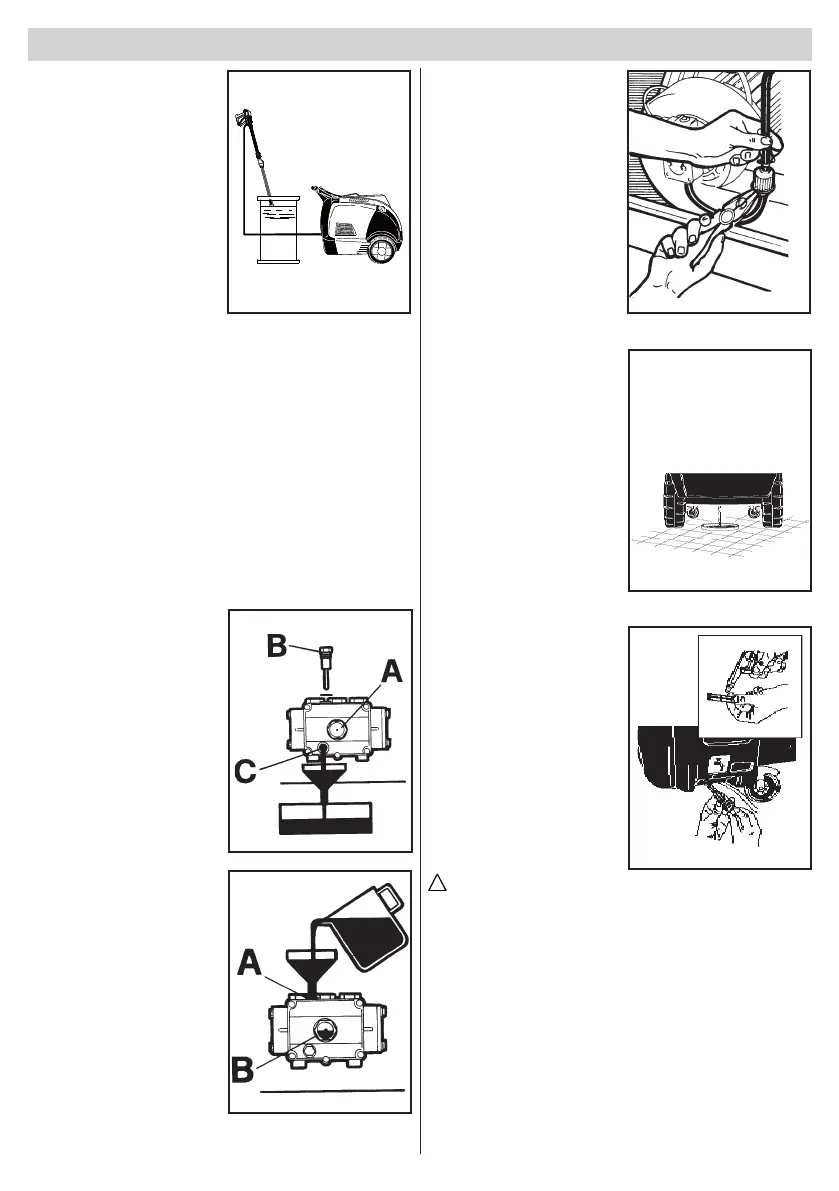 B
A
C

A
B