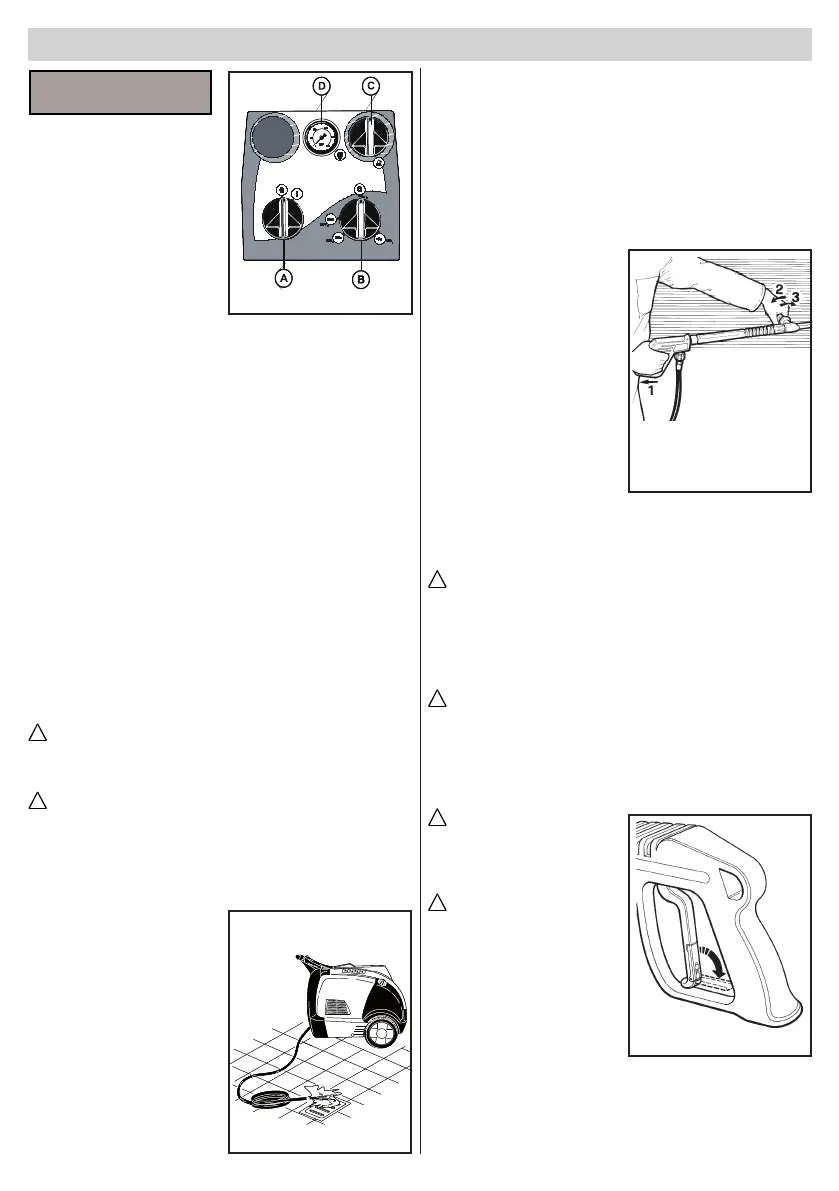 D

C

A

B

2

3

1