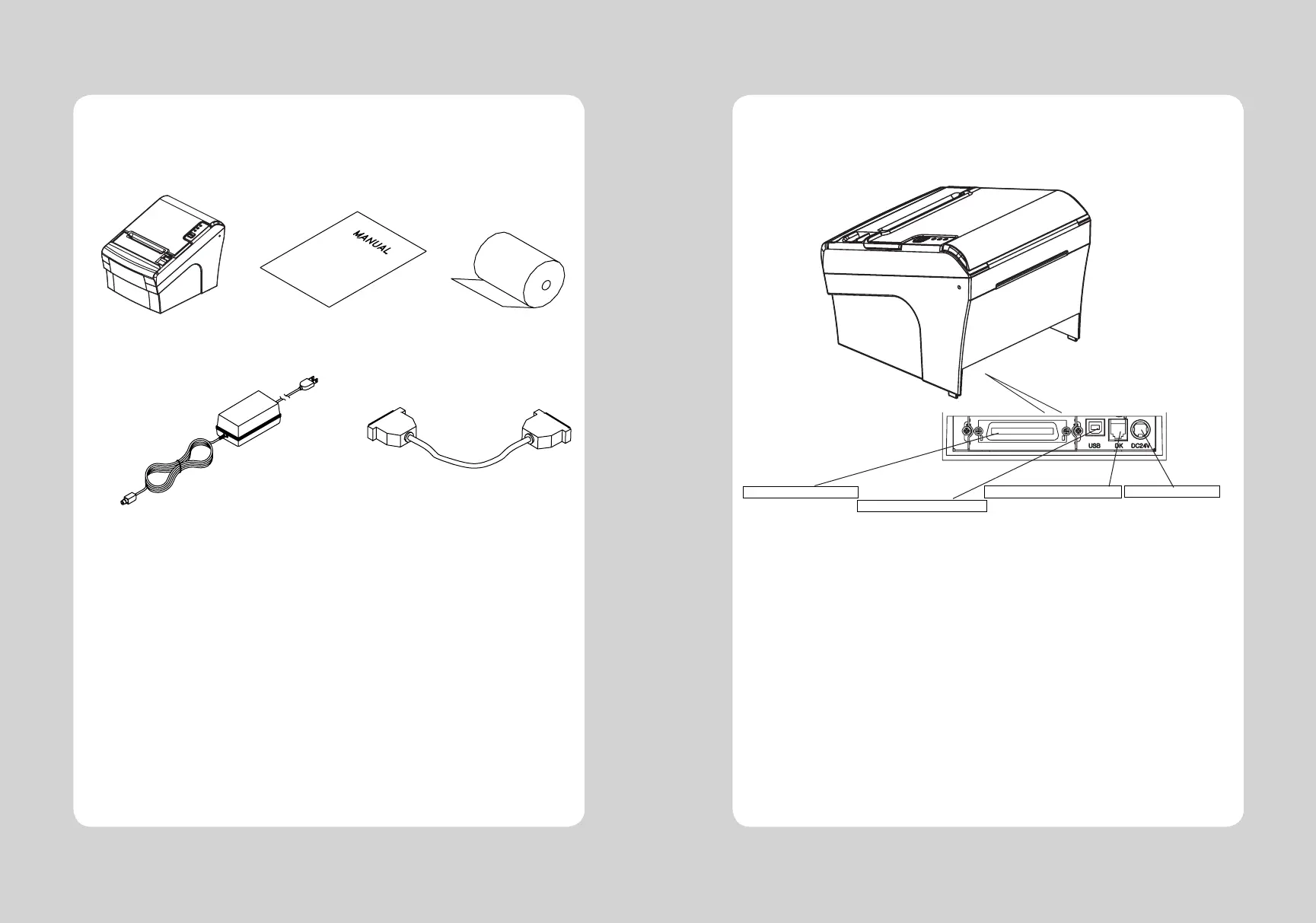 MANUAL

USB DK DC24V