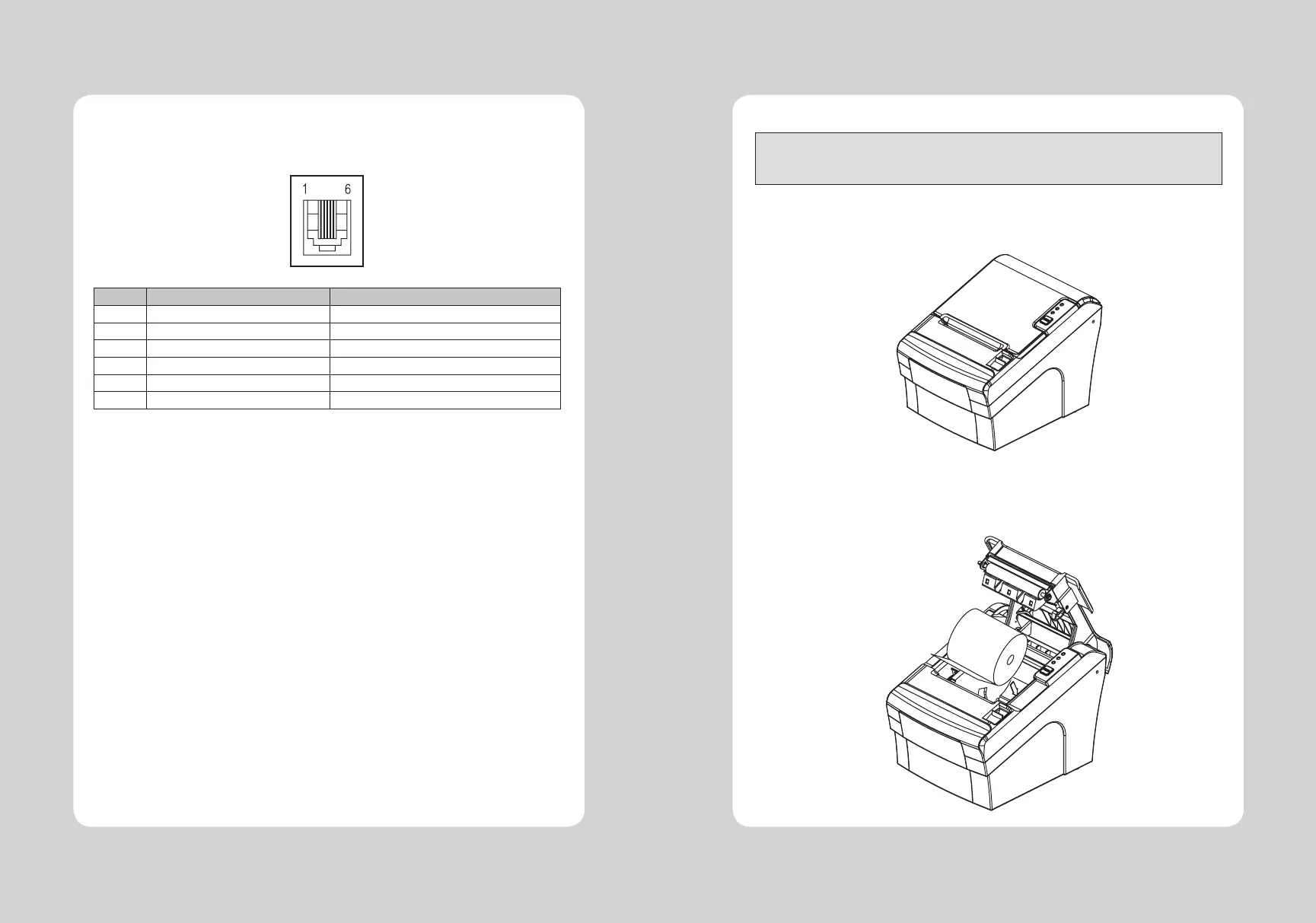 1 6