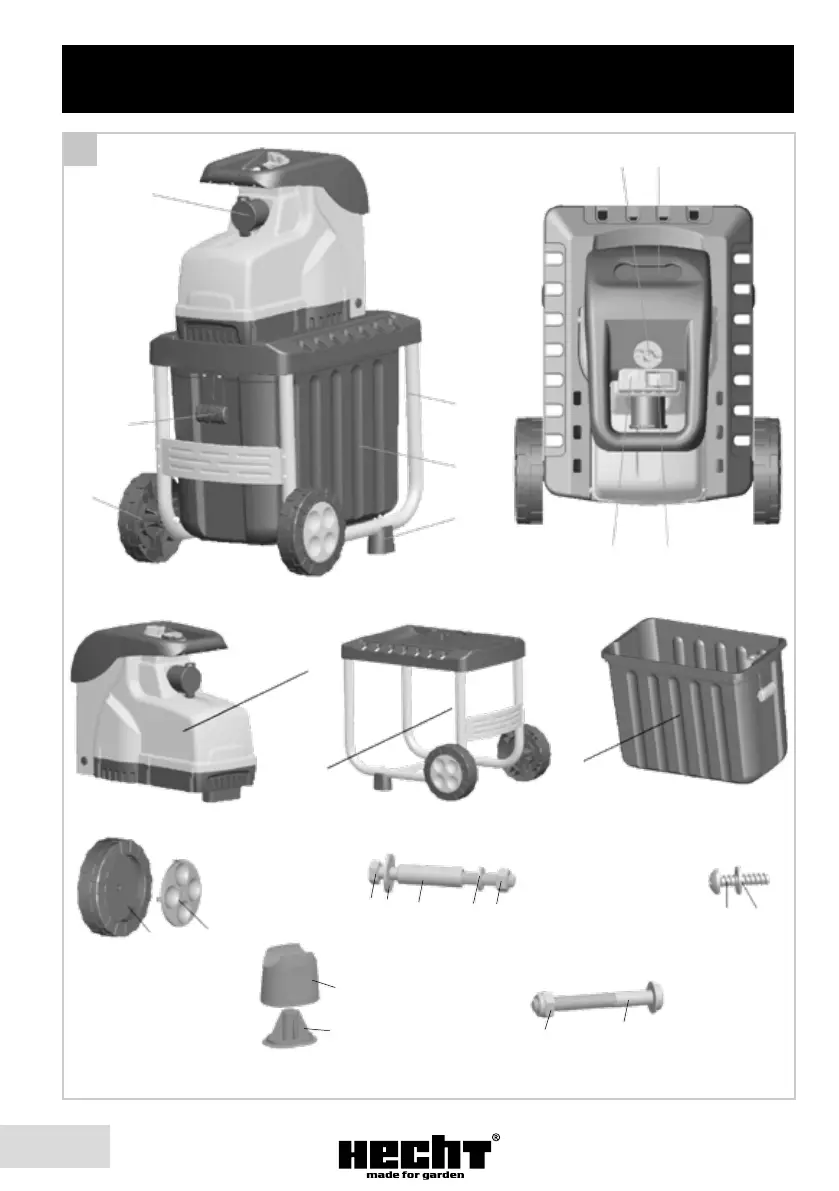 HECHT®
made for garden