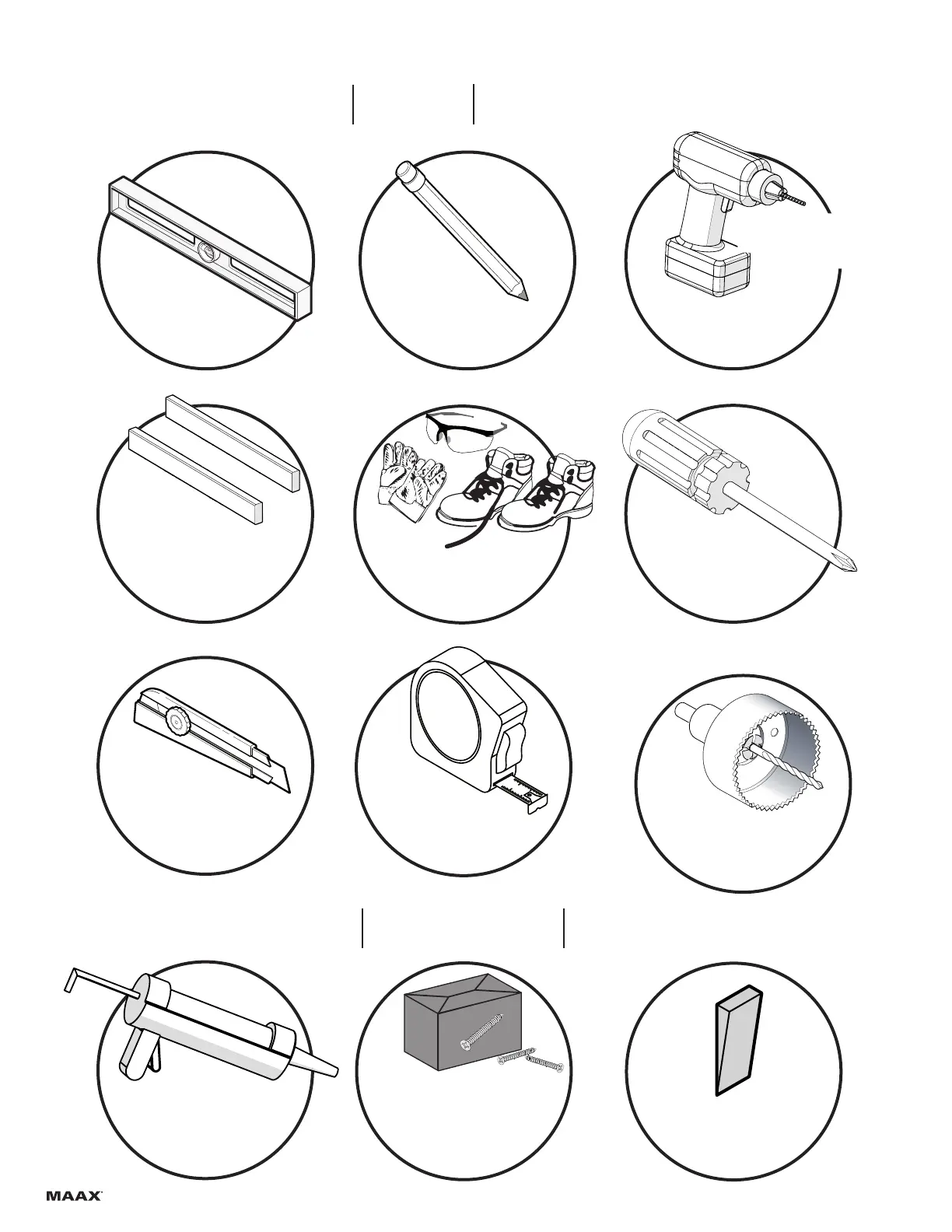 MAAX