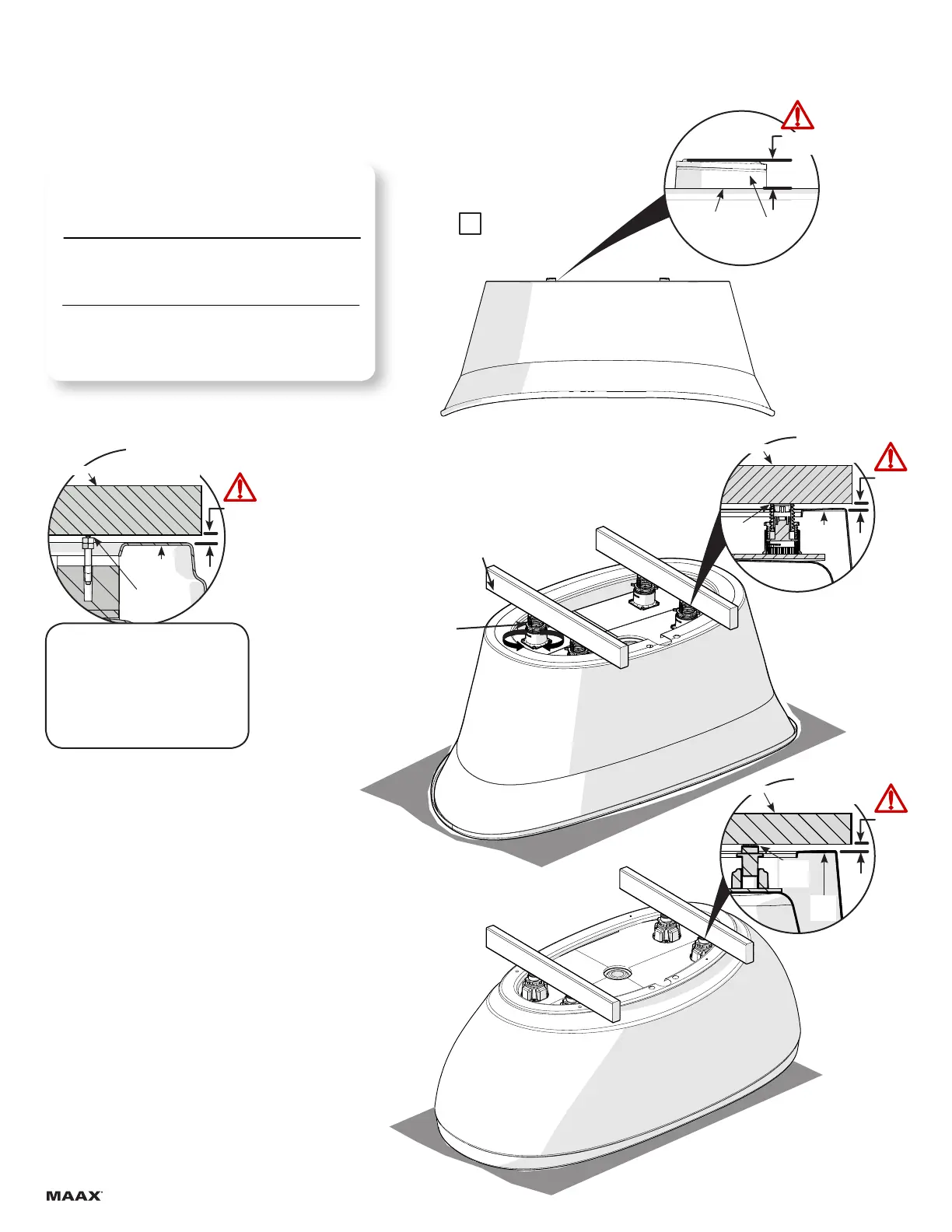 MAAX