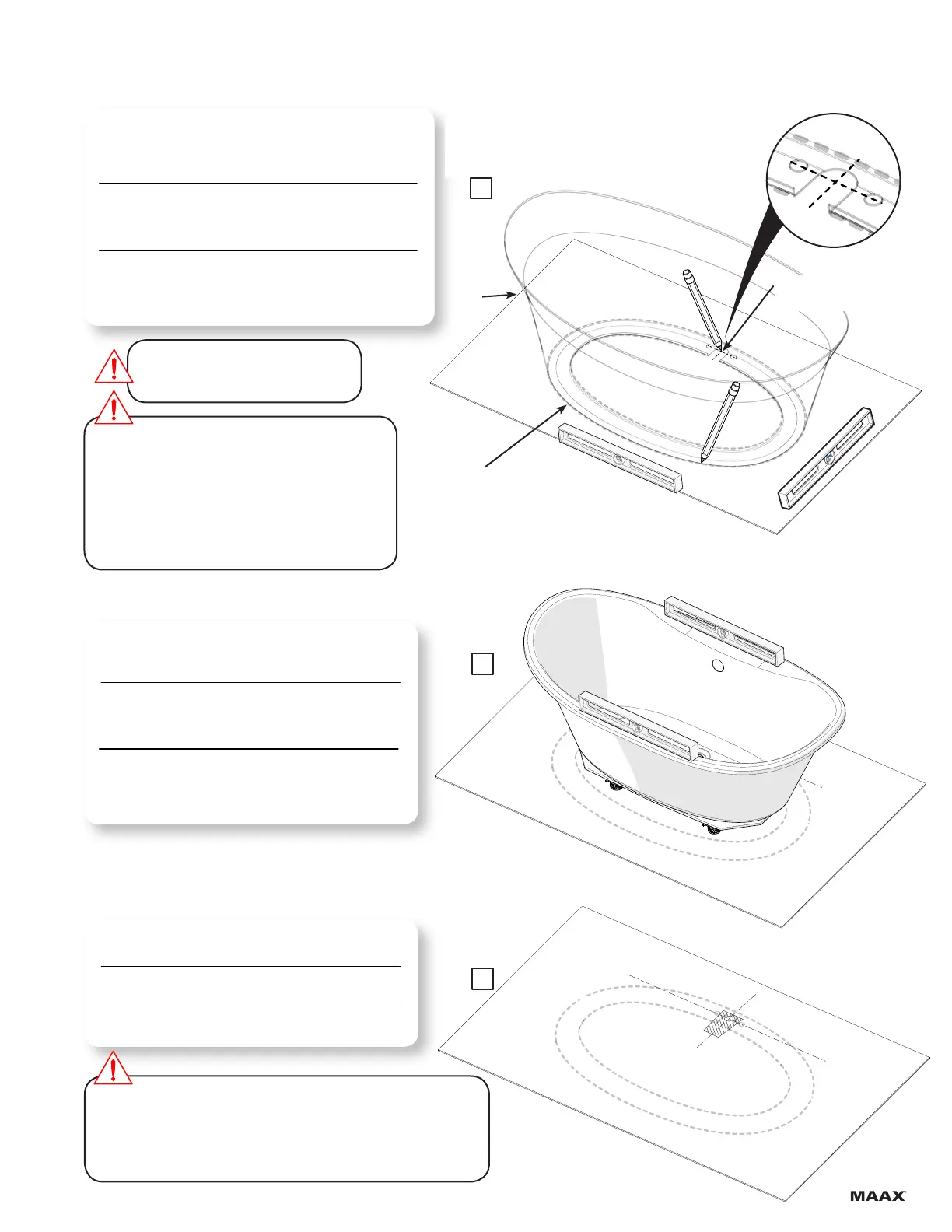 MAAX