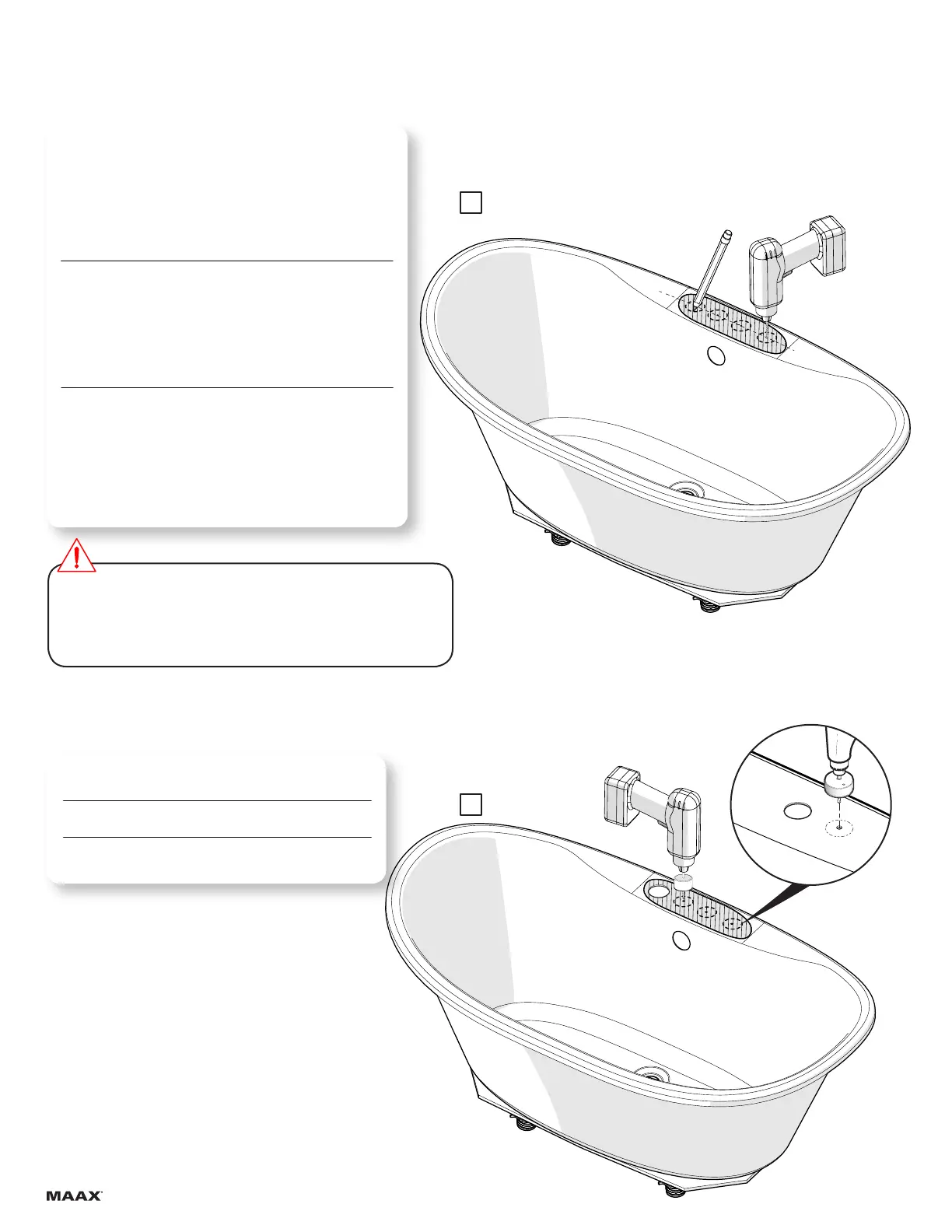 MAAX