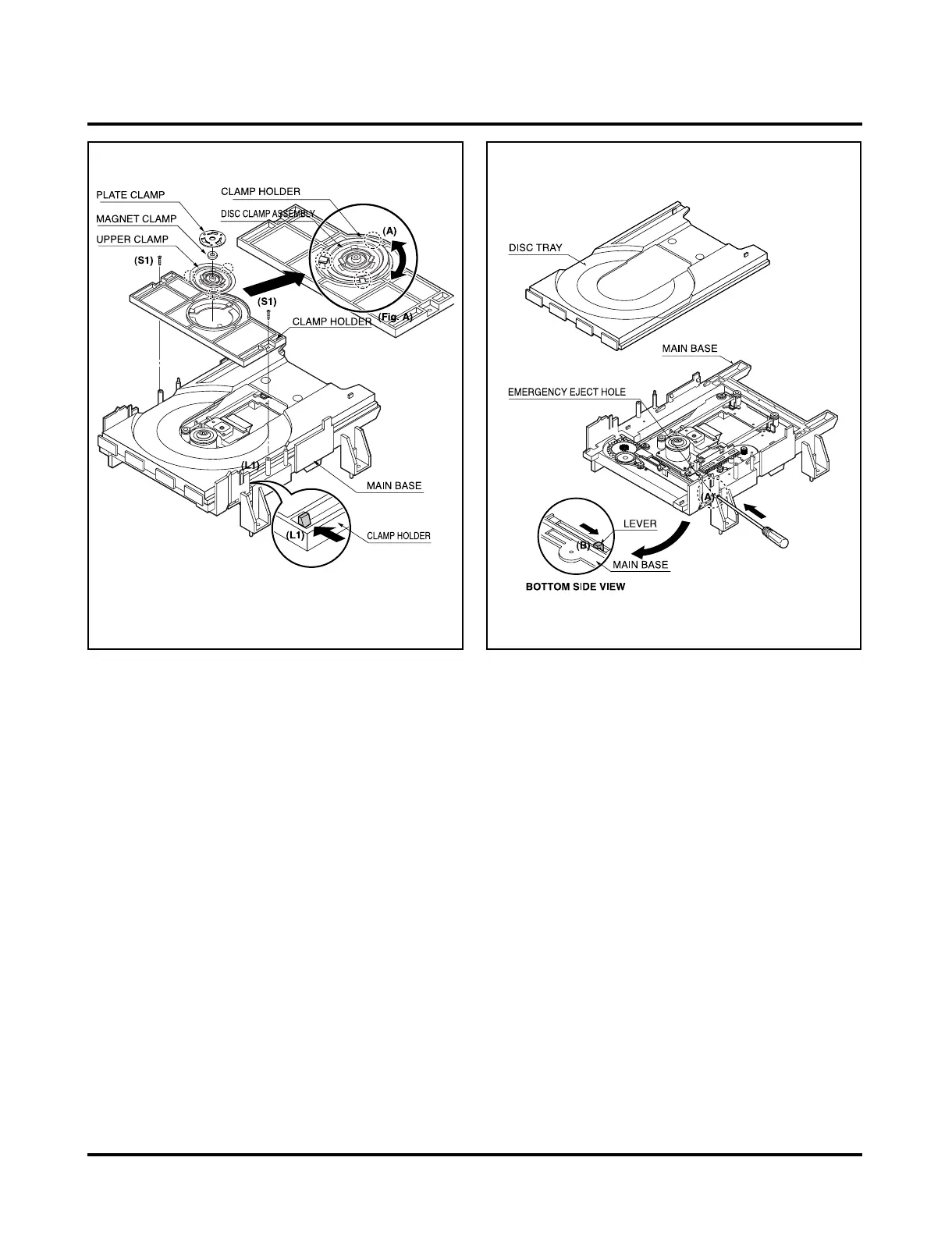 PLATE CLAMP
MAGNET CLAMP
UPPER CLAMP
(S1)
CLAMP HOLDER
DISC CLAMP ASSEMBLY
(A)
(S1)
(Fig. A)
CLAMP HOLDER
(L1)
MAIN BASE
(L1)
CLAMP HOLDER

DISC TRAY
MAIN BASE
EMERGENCY EJECT HOLE
(A)
LEVER
(B)
MAIN BASE
BOTTOM SIDE VIEW