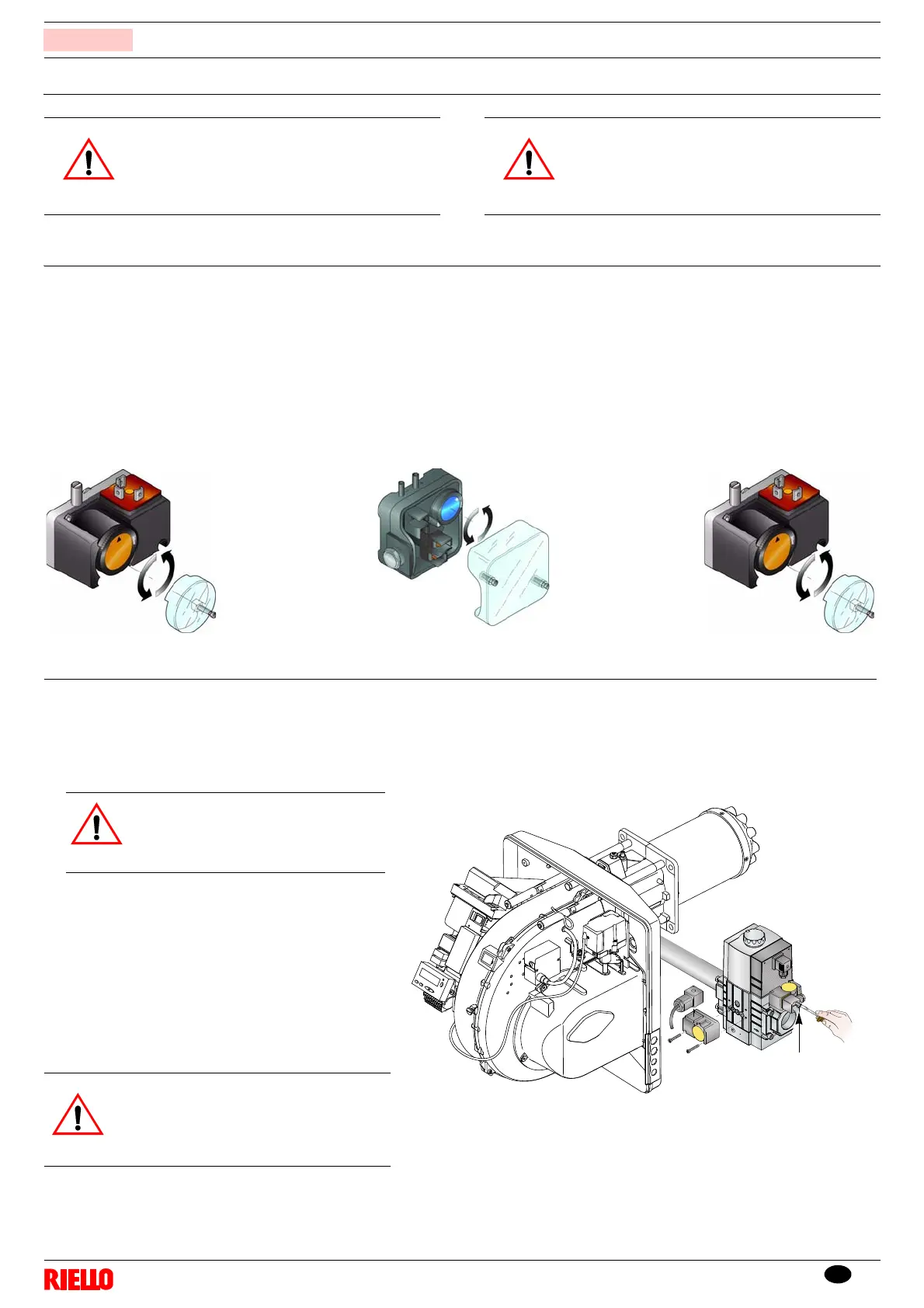 RIELLO