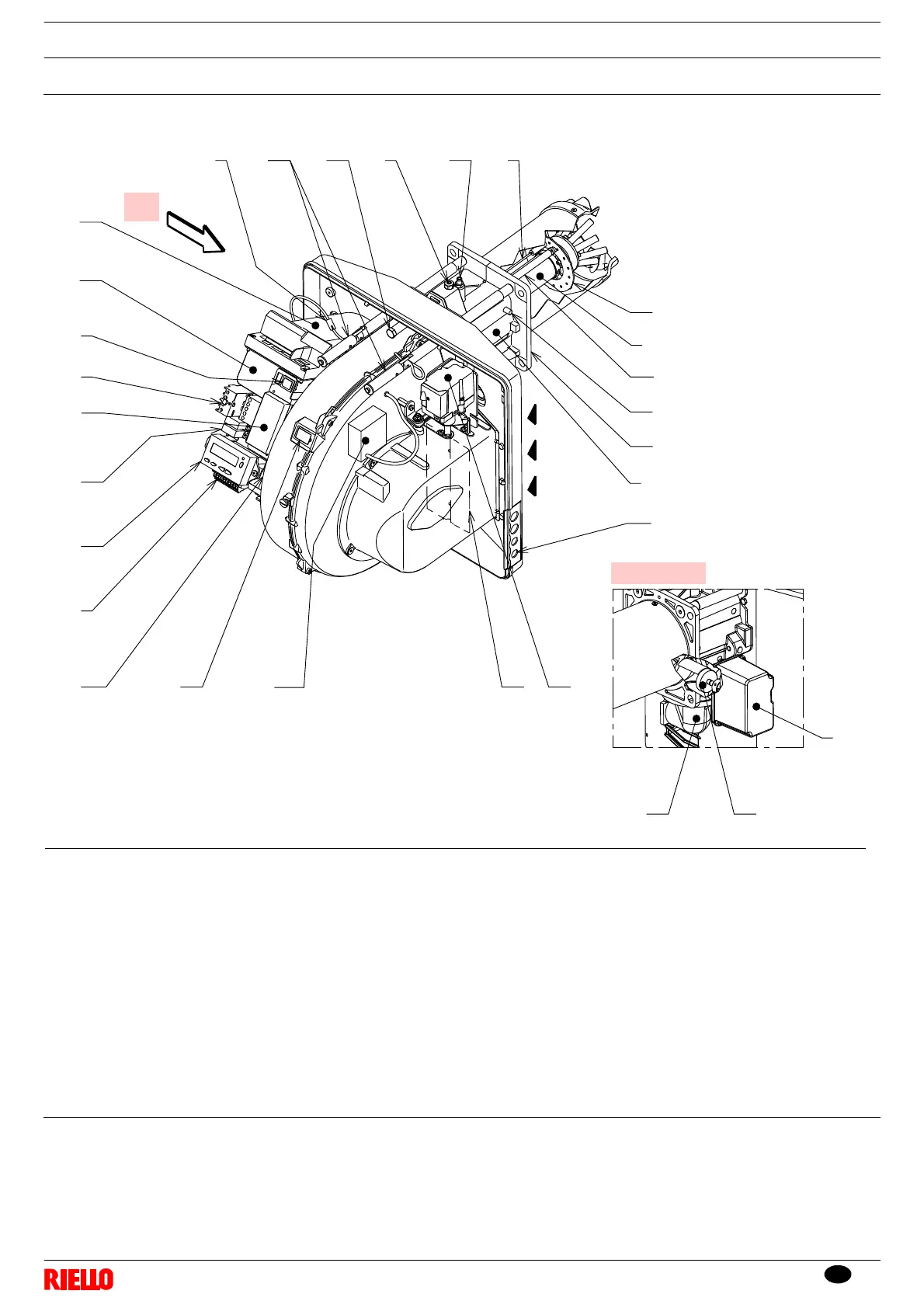 RIELLO