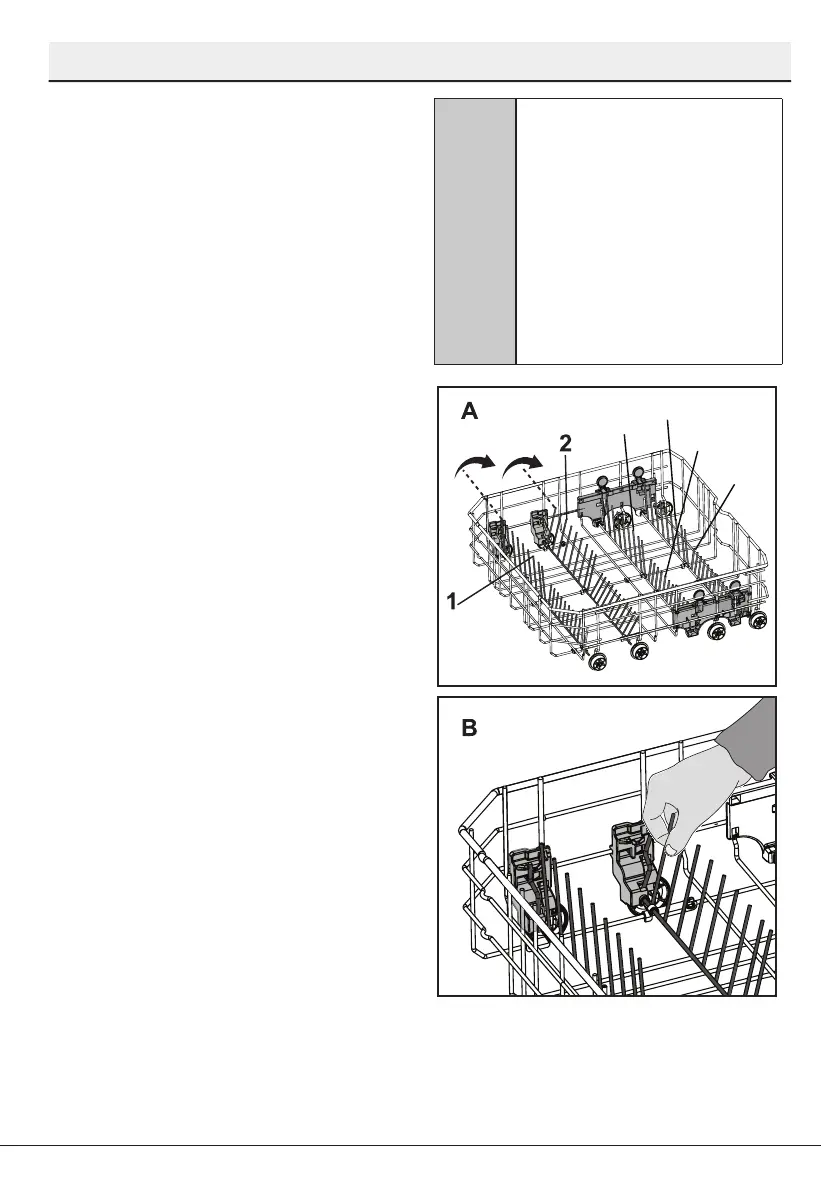 A

2

1

B