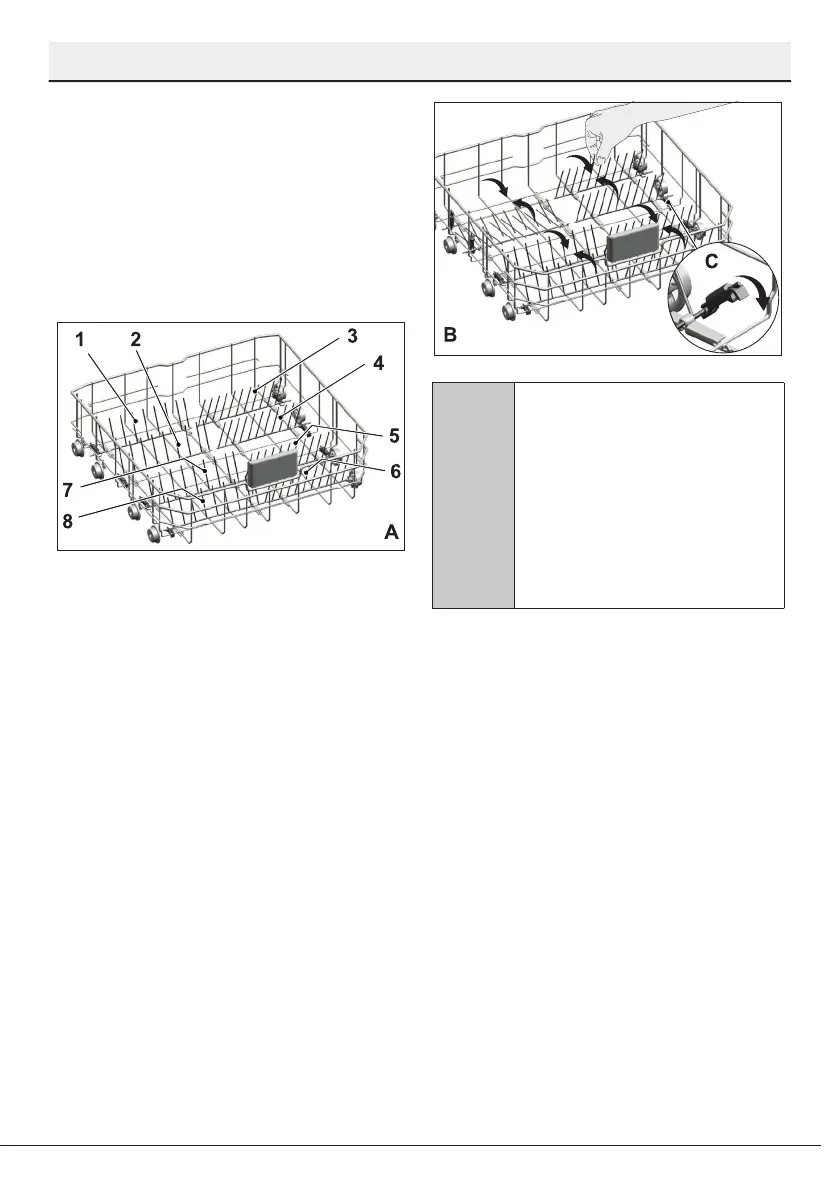 1
2
3
4
5
6
7
8
A

B
C