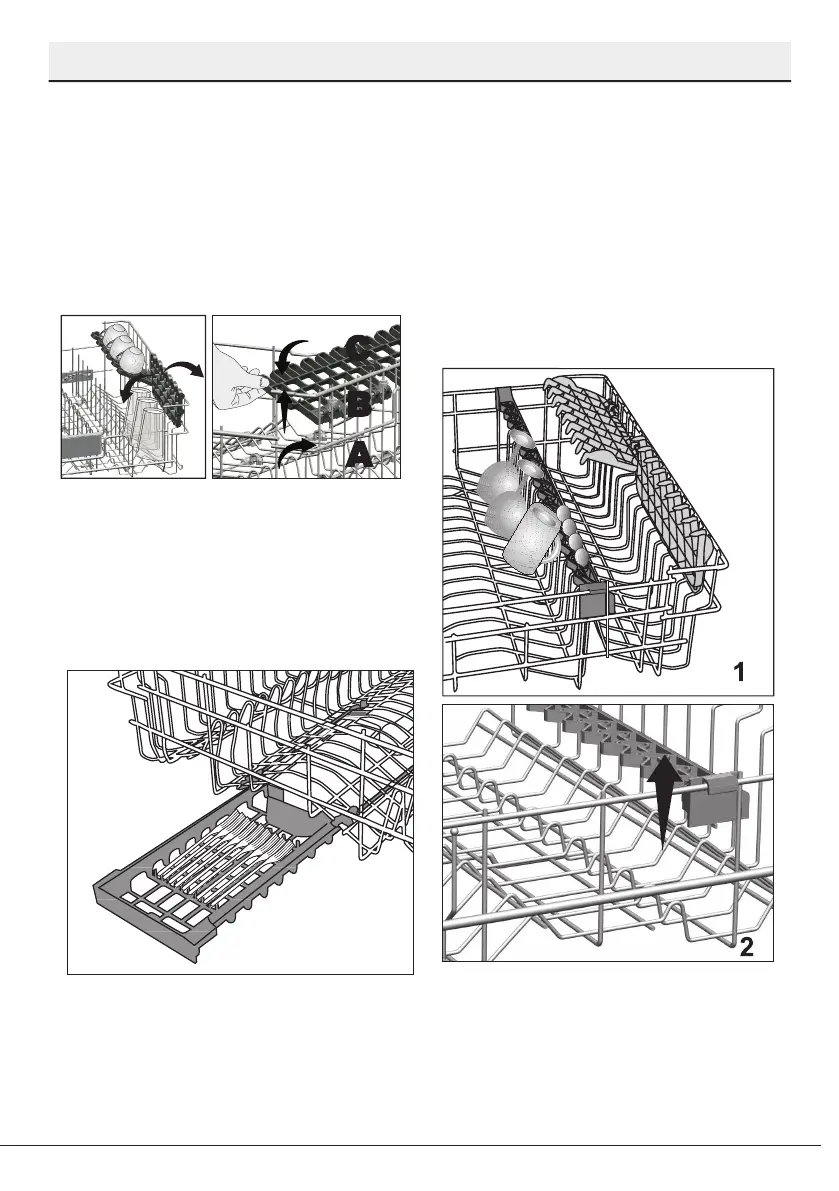 C
B
A

1

2