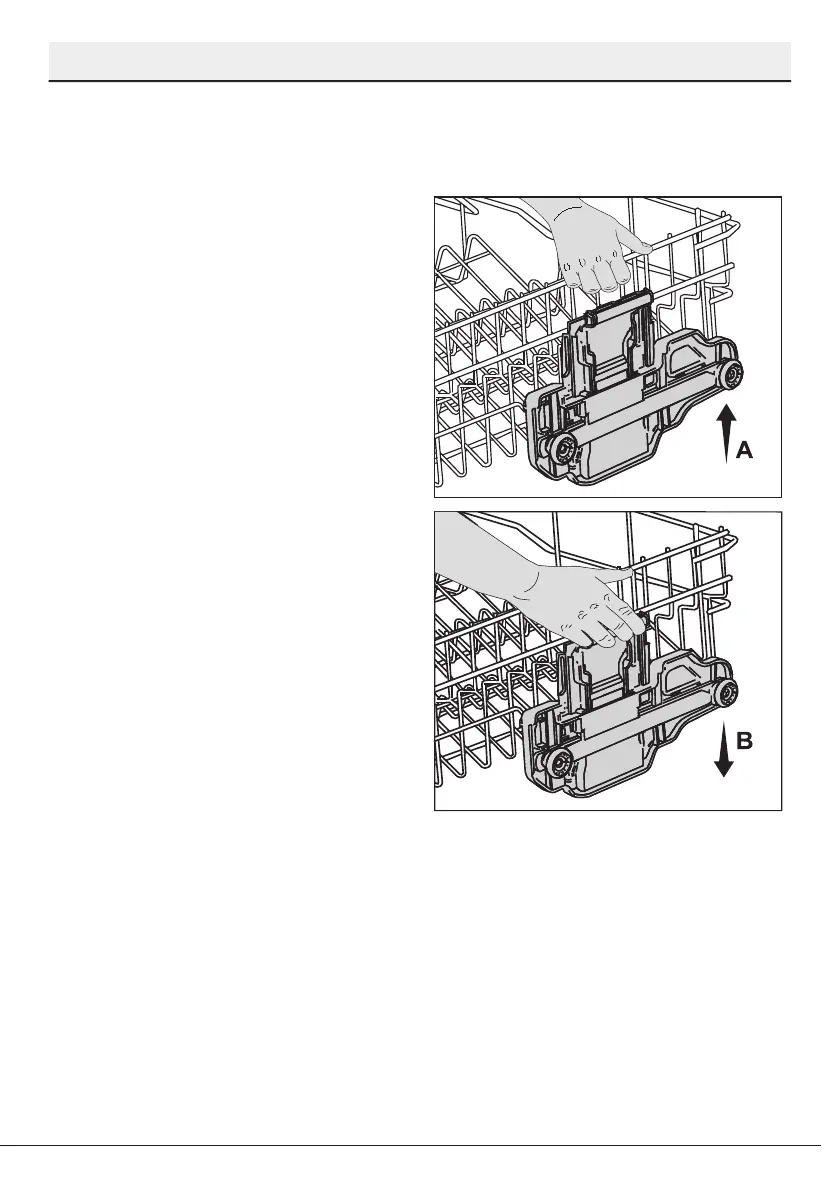 A

B