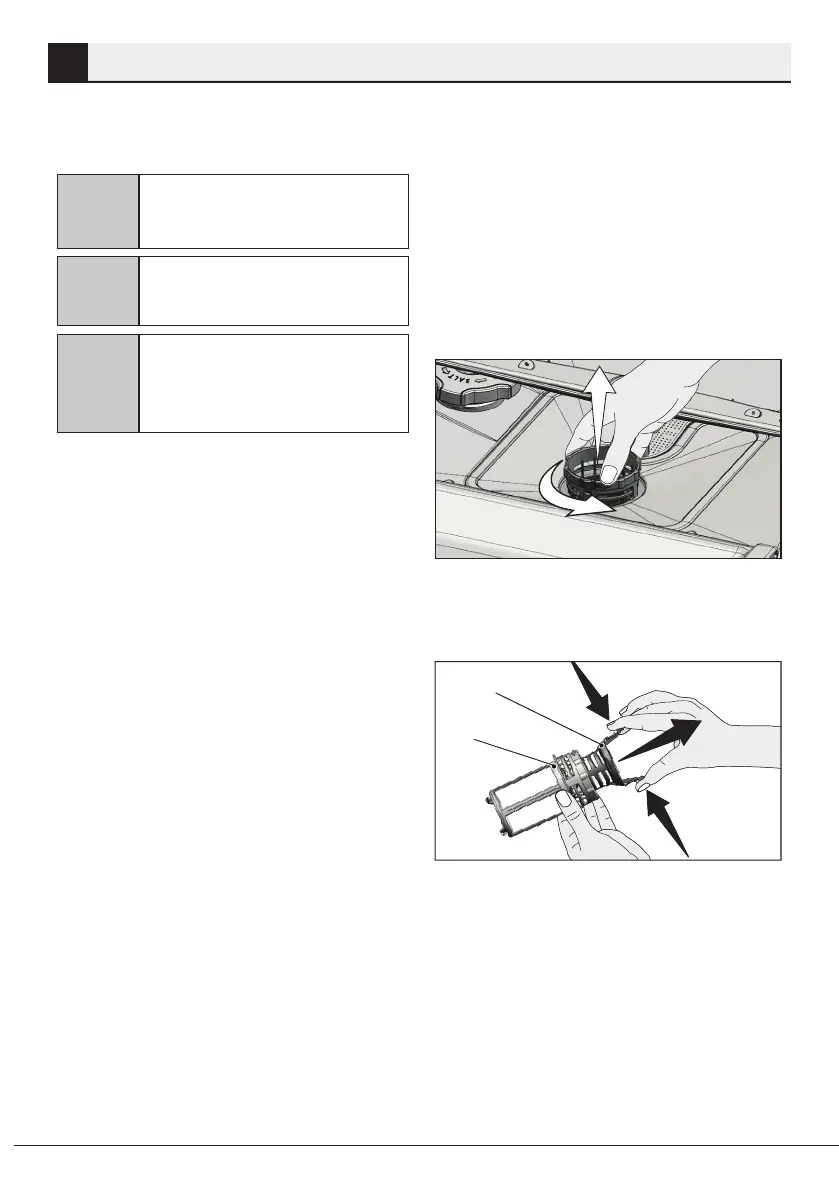 SALT