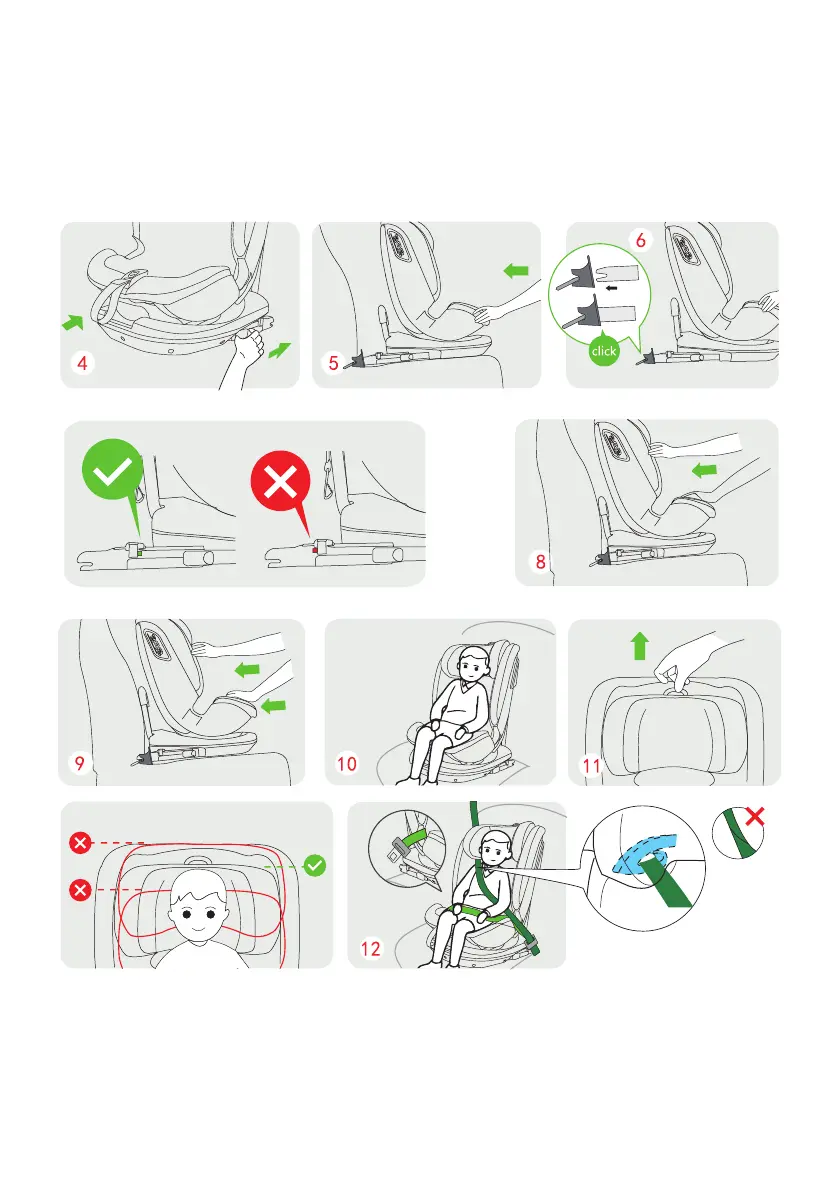 4

5

6

click

8

9

10

11

12