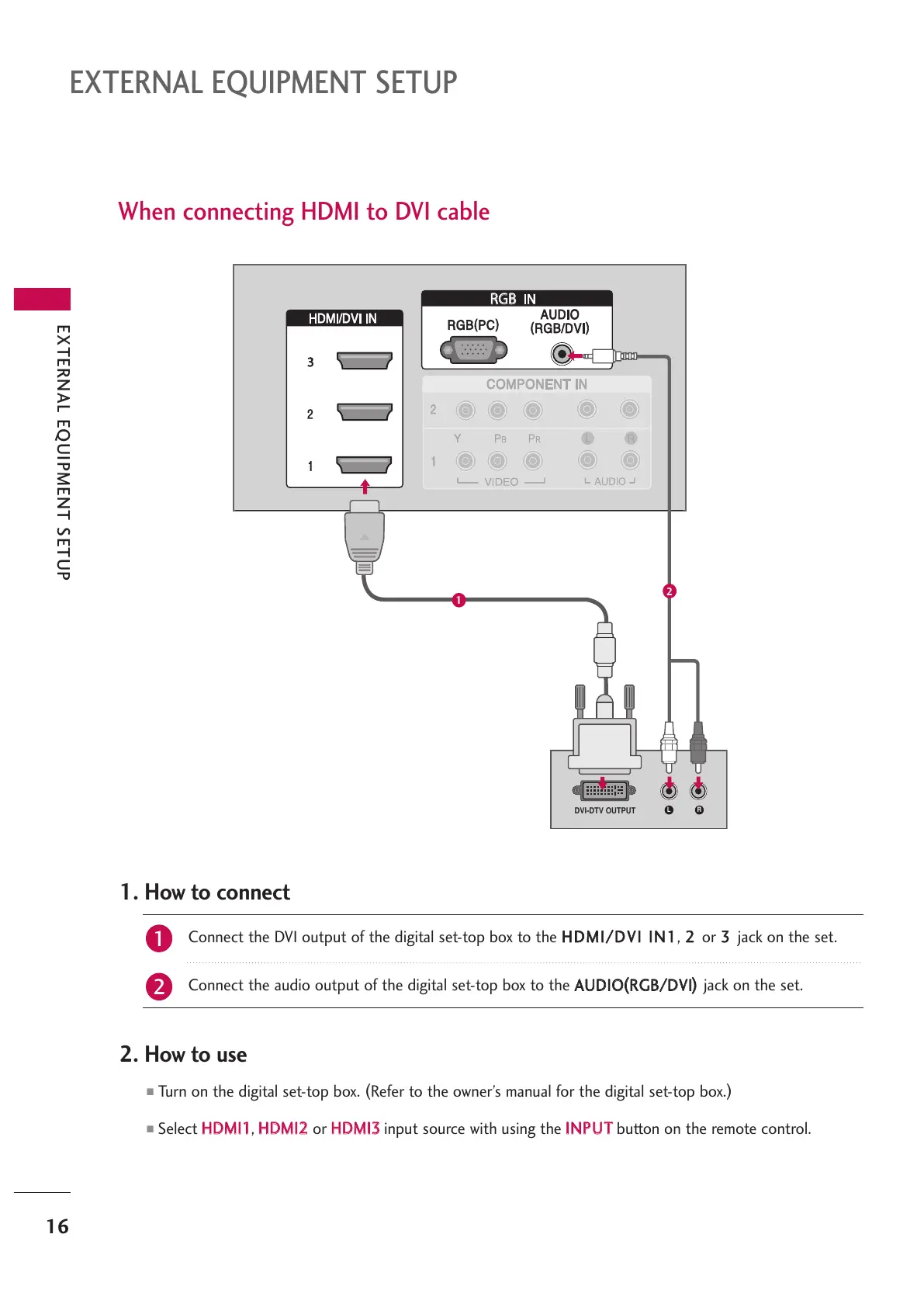 EXTERNAL EQUIPMENT SETUP

When connecting HDMI to DVI cable

EXTERNAL EQUIPMENT SETUP

HDMI/DVI IN
3
2
1

RGB IN
RGB(PC)
AUDIO (RGB/DVI)

COMPONENT IN
2
Y PB PR L R
1
VIDEO AUDIO

1
2

DVI-DTV OUTPUT L R

1. How to connect

1 Connect the DVI output of the digital set-top box to the HDMI/DVI IN1, 2 or 3 jack on the set.

2 Connect the audio output of the digital set-top box to the AUDIO(RGB/DVI) jack on the set.

2. How to use

■ Turn on the digital set-top box. (Refer to the owner's manual for the digital set-top box.)

■ Select HDMI1, HDMI2 or HDMI3 input source with using the INPUT button on the remote control.

16