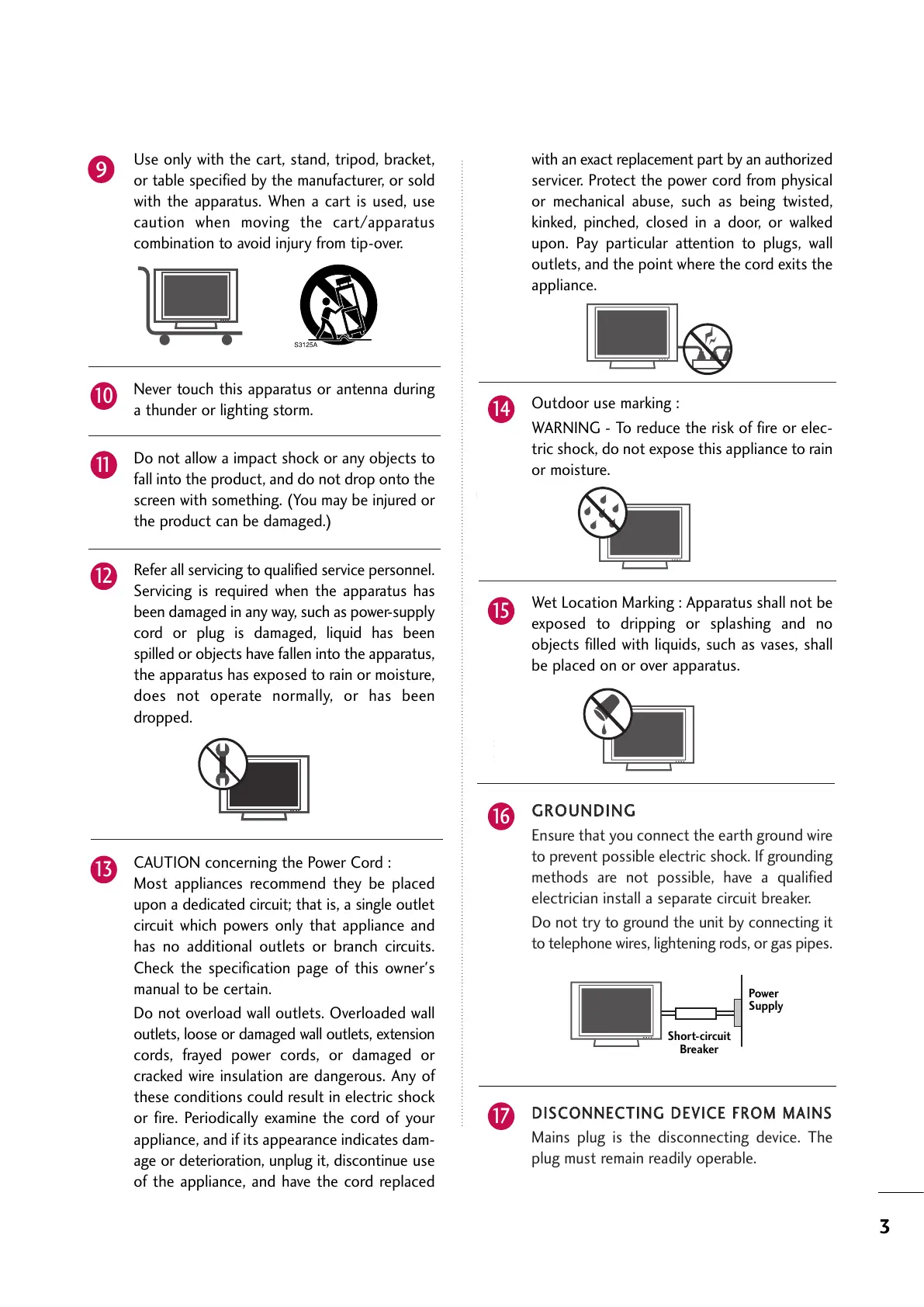 9 Use only with the cart, stand, tripod, bracket, or table specified by the manufacturer, or sold with the apparatus. When a cart is used, use caution when moving the cart/apparatus combination to avoid injury from tip-over.

S3125A

10 Never touch this apparatus or antenna during a thunder or lighting storm.

11 Do not allow a impact shock or any objects to fall into the product, and do not drop onto the screen with something. (You may be injured or the product can be damaged.)

12 Refer all servicing to qualified service personnel. Servicing is required when the apparatus has been damaged in any way, such as power-supply cord or plug is damaged, liquid has been spilled or objects have fallen into the apparatus, the apparatus has exposed to rain or moisture, does not operate normally, or has been dropped.

13 CAUTION concerning the Power Cord :
Most appliances recommend they be placed upon a dedicated circuit; that is, a single outlet circuit which powers only that appliance and has no additional outlets or branch circuits. Check the specification page of this owner's manual to be certain.

Do not overload wall outlets. Overloaded wall outlets, loose or damaged wall outlets, extension cords, frayed power cords, or damaged or cracked wire insulation are dangerous. Any of these conditions could result in electric shock or fire. Periodically examine the cord of your appliance, and if its appearance indicates damage or deterioration, unplug it, discontinue use of the appliance, and have the cord replaced with an exact replacement part by an authorized servicer. Protect the power cord from physical or mechanical abuse, such as being twisted, kinked, pinched, closed in a door, or walked upon. Pay particular attention to plugs, wall outlets, and the point where the cord exits the appliance.

14 Outdoor use marking :
WARNING - To reduce the risk of fire or electric shock, do not expose this appliance to rain or moisture.

15 Wet Location Marking : Apparatus shall not be exposed to dripping or splashing and no objects filled with liquids, such as vases, shall be placed on or over apparatus.

16 GROUNDING
Ensure that you connect the earth ground wire to prevent possible electric shock. If grounding methods are not possible, have a qualified electrician install a separate circuit breaker.
Do not try to ground the unit by connecting it to telephone wires, lightening rods, or gas pipes.

Power Supply
Short-circuit Breaker

17 DISCONNECTING DEVICE FROM MAINS
Mains plug is the disconnecting device. The plug must remain readily operable.

3