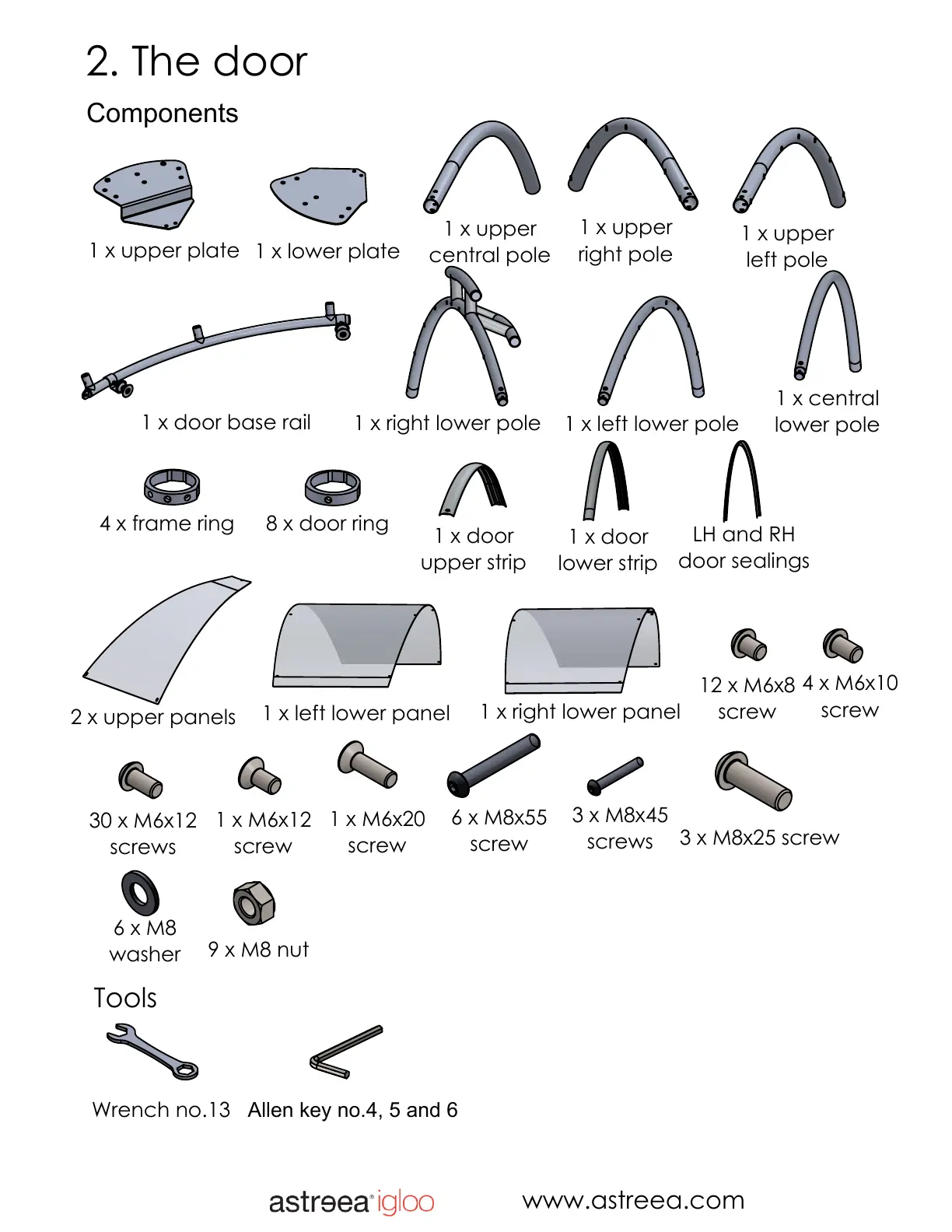 2. The door

Components

1 x upper plate

1 x lower plate

1 x upper central pole

1 x upper right pole

1 x upper left pole

1 x door base rail

1 x right lower pole

1 x left lower pole

1 x central lower pole

4 x frame ring

8 x door ring

1 x door upper strip

1 x door lower strip

LH and RH door sealings

2 x upper panels

1 x left lower panel

1 x right lower panel

12 x M6x8 screw

4 x M6x10 screw

30 x M6x12 screws

1 x M6x12 screw

1 x M6x20 screw

6 x M8x55 screw

3 x M8x45 screws

3 x M8x25 screw

6 x M8 washer

9 x M8 nut

Tools

Wrench no.13

Allen key no.4, 5 and 6

astreea igloo

www.astreea.com