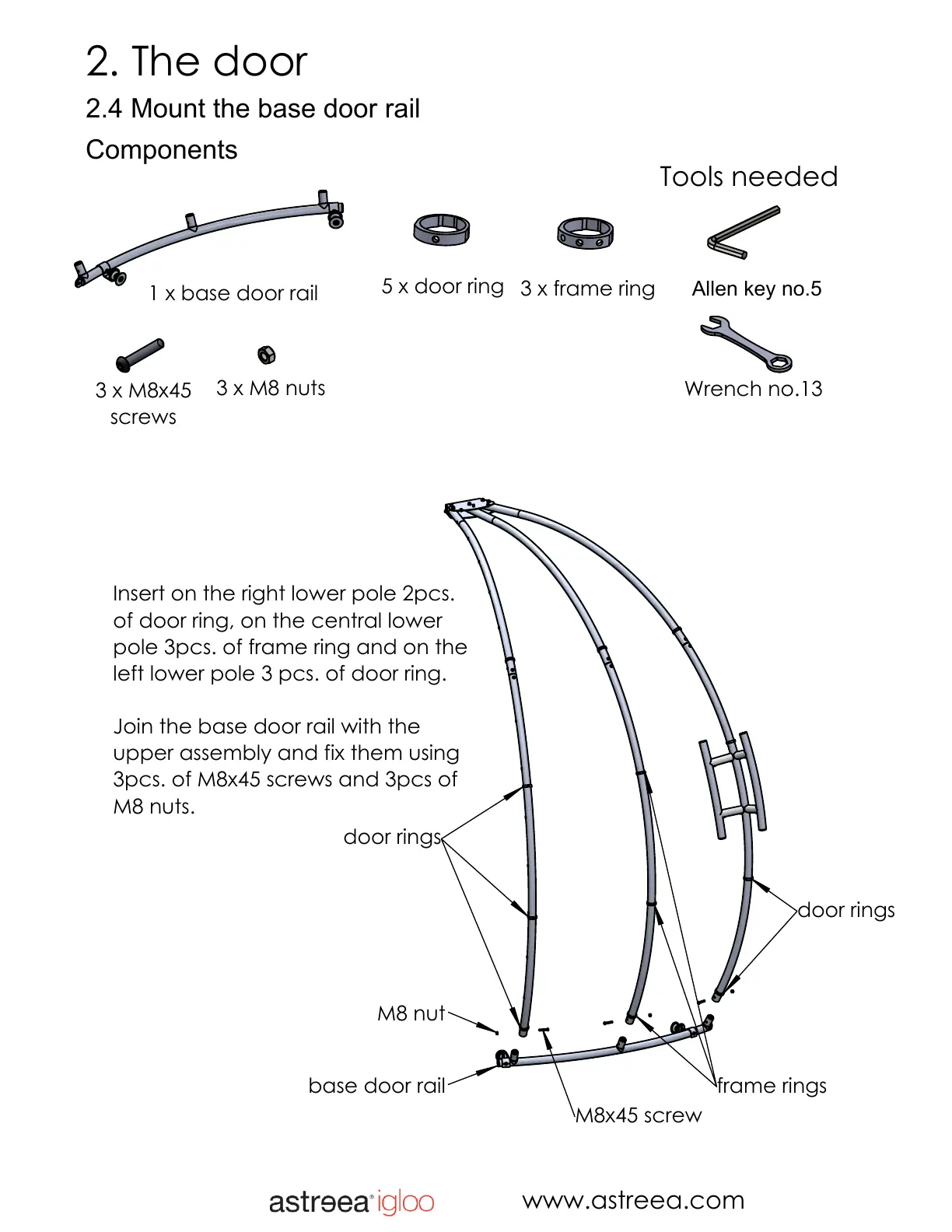 2. The door

2.4 Mount the base door rail

Components

Tools needed

1 x base door rail

5 x door ring

3 x frame ring

Allen key no.5

3 x M8x45 screws

3 x M8 nuts

Wrench no.13

Insert on the right lower pole 2pcs. of door ring, on the central lower pole 3pcs. of frame ring and on the left lower pole 3 pcs. of door ring.

Join the base door rail with the upper assembly and fix them using 3pcs. of M8x45 screws and 3pcs of M8 nuts.

door rings

door rings

M8 nut

base door rail

frame rings

M8x45 screw

astreea igloo

www.astreea.com