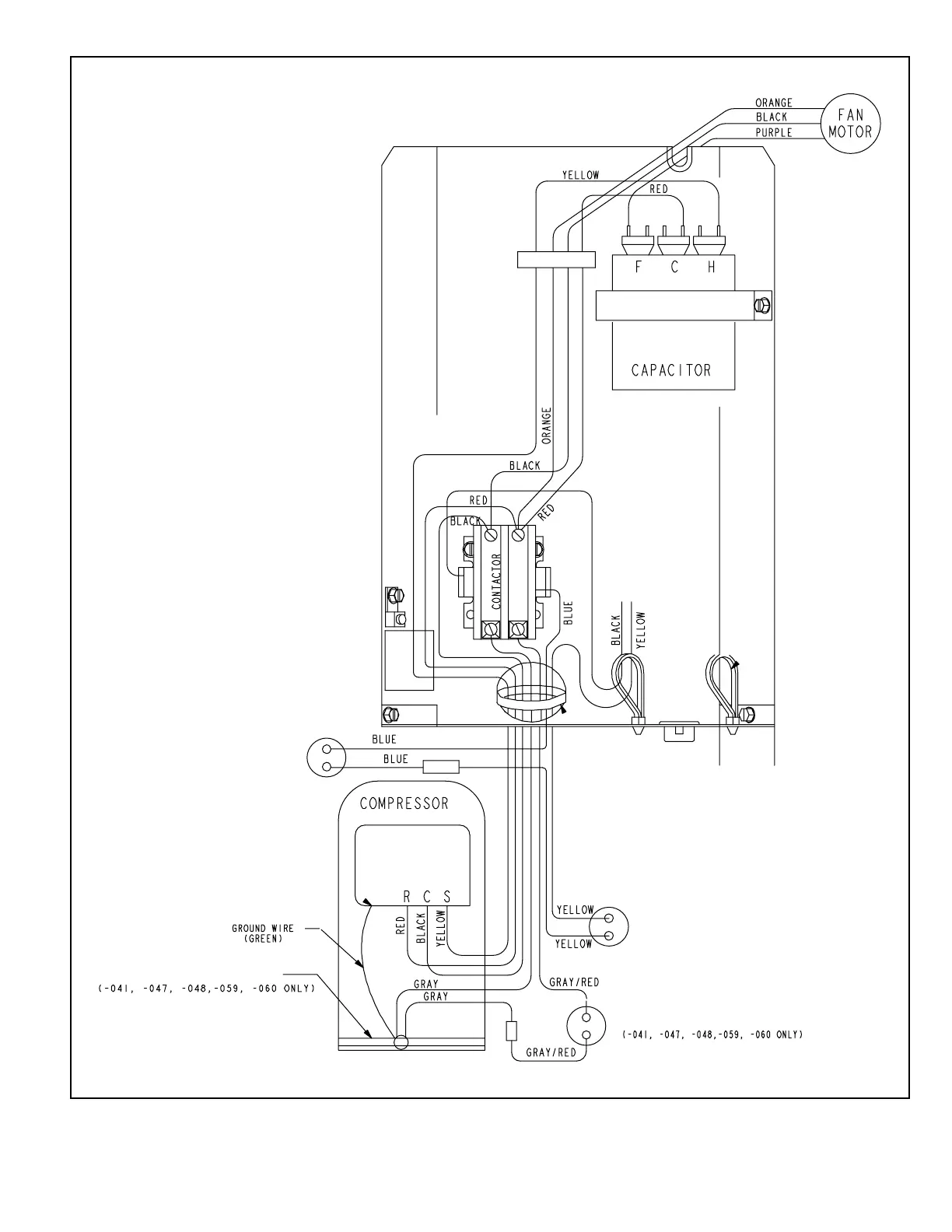 ORANGE
BLACK
PURPLE
FAN MOTOR
YELLOW
RED
F C H
CAPACITOR
ORANGE
BLACK
RED
BLACK
RED
CONTACTOR
BLUE
BLACK
YELLOW
BLUE
BLUE
COMPRESSOR
R C S
RED
BLACK
YELLOW
YELLOW
YELLOW
GROUND WIRE (GREEN)
(-041, -047, -048,-059, -060 ONLY)
GRAY
GRAY
GRAY/RED
GRAY/RED
(-041, -047, -048,-059, -060 ONLY)