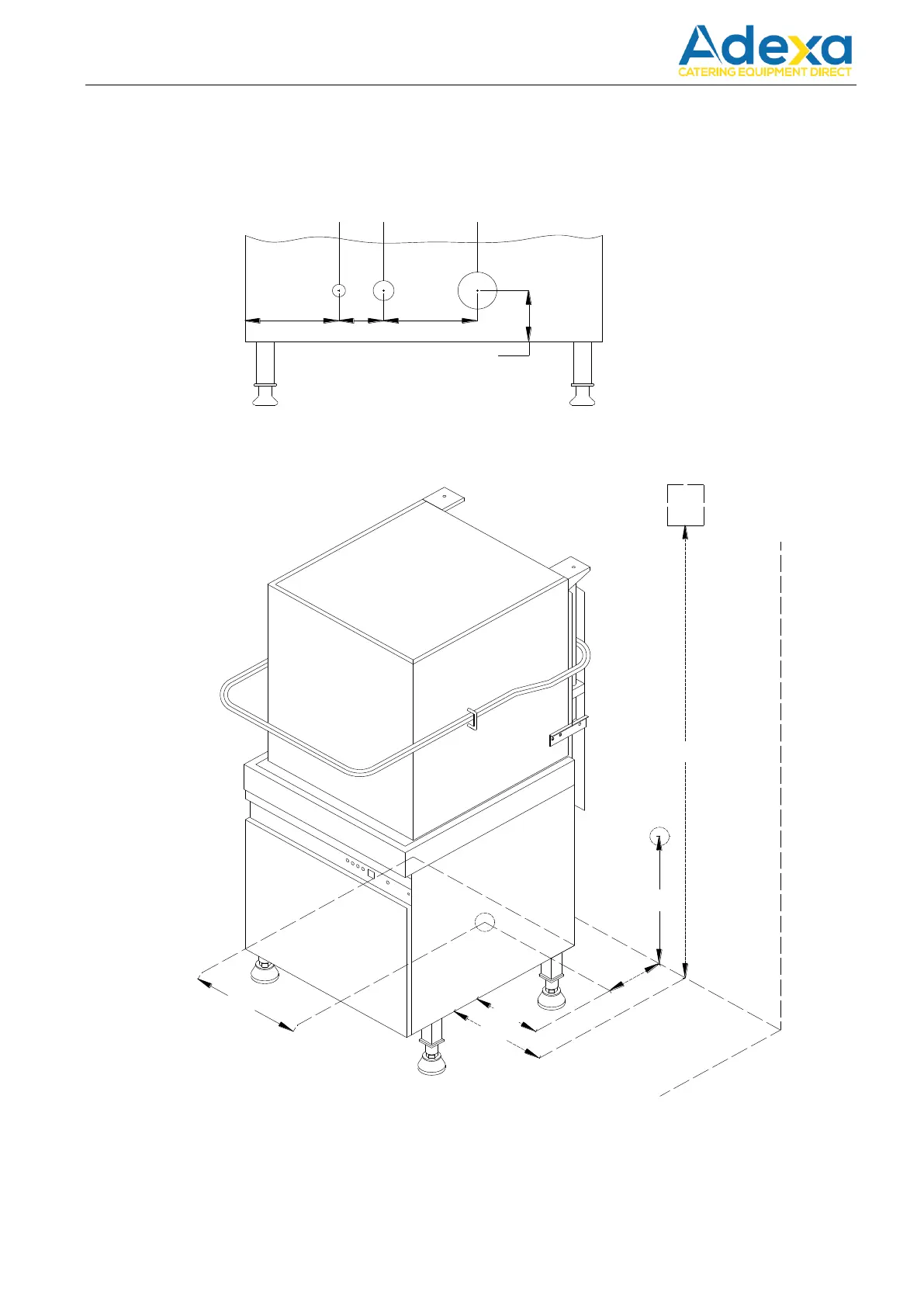 Adexa
CATERING EQUIPMENT DIRECT