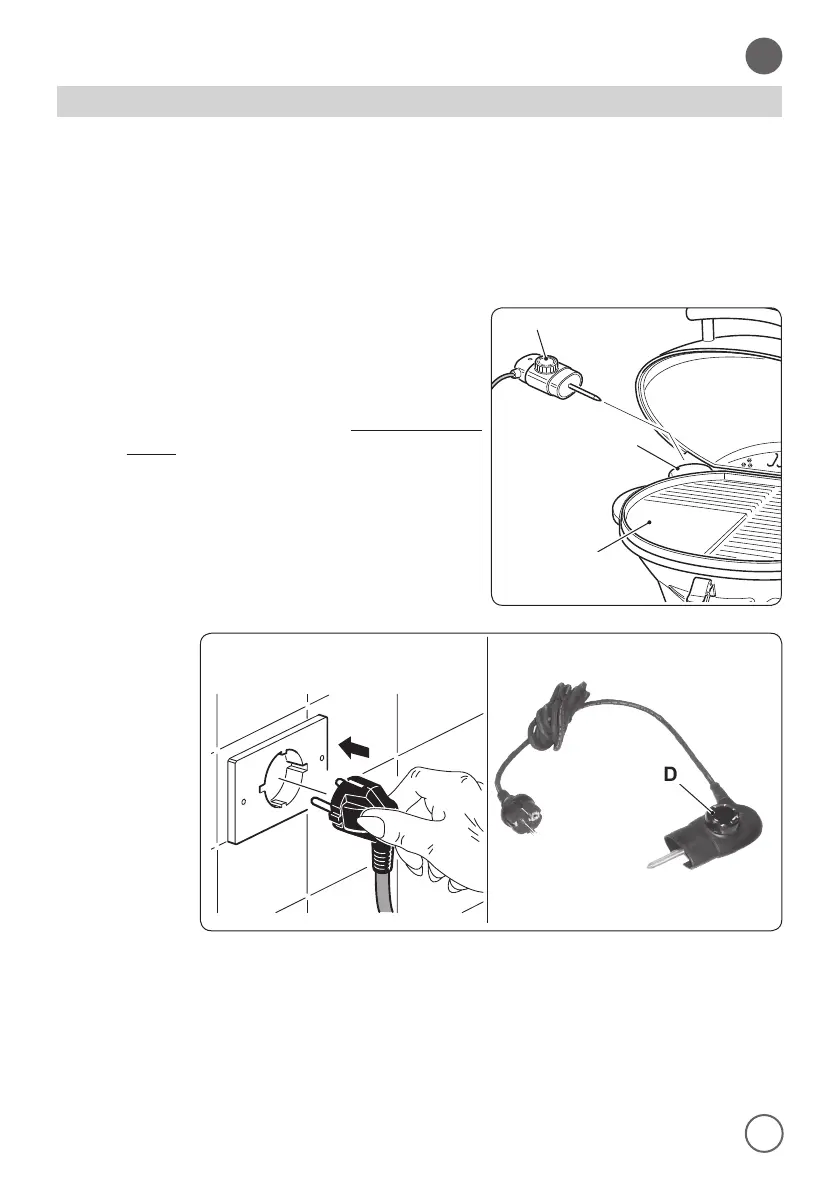 D