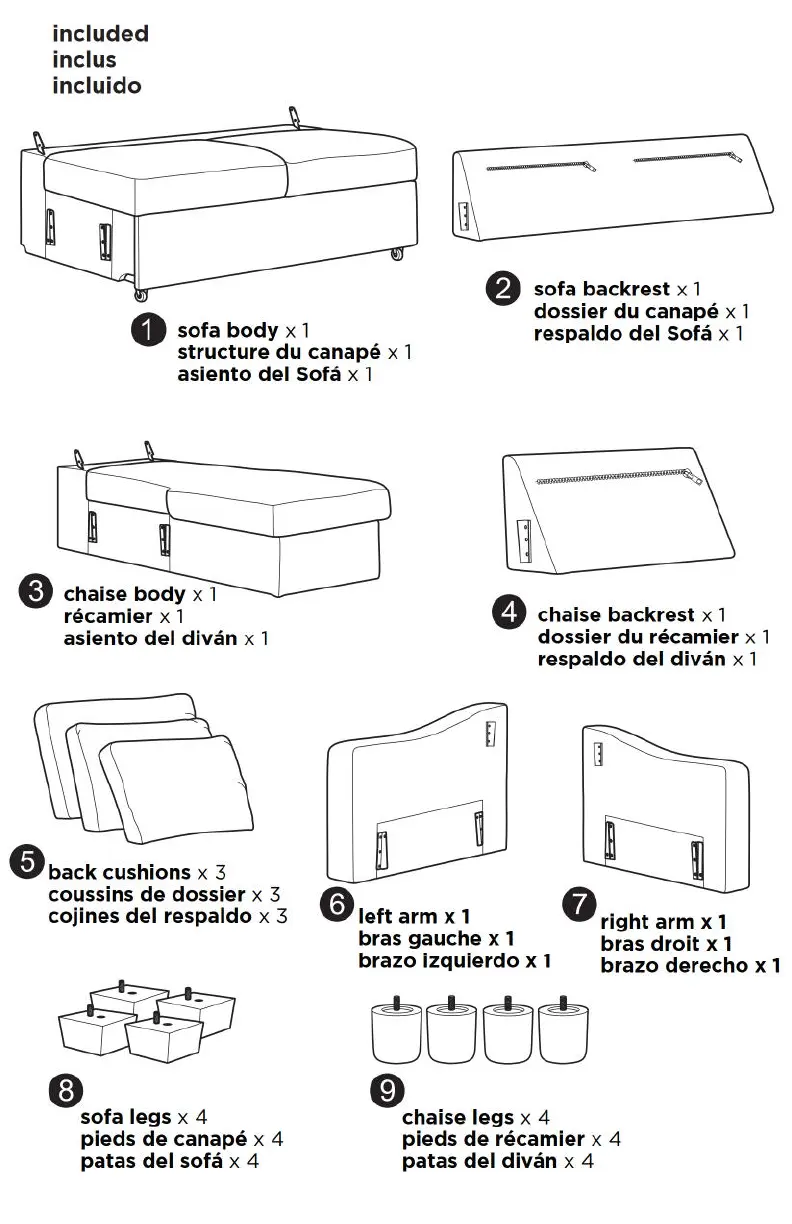 included
inclus
incluido

1 sofa body x 1
structure du canapé x 1
asiento del Sofá x 1

2 sofa backrest x 1
dossier du canapé x 1
respaldo del Sofá x 1

3 chaise body x 1
récamier x 1
asiento del diván x 1

4 chaise backrest x 1
dossier du récamier x 1
respaldo del diván x 1

5 back cushions x 3
coussins de dossier x 3
cojines del respaldo x 3

6 left arm x 1
bras gauche x 1
brazo izquierdo x 1

7 right arm x 1
bras droit x 1
brazo derecho x 1

8 sofa legs x 4
pieds de canapé x 4
patas del sofá x 4

9 chaise legs x 4
pieds de récamier x 4
patas del diván x 4