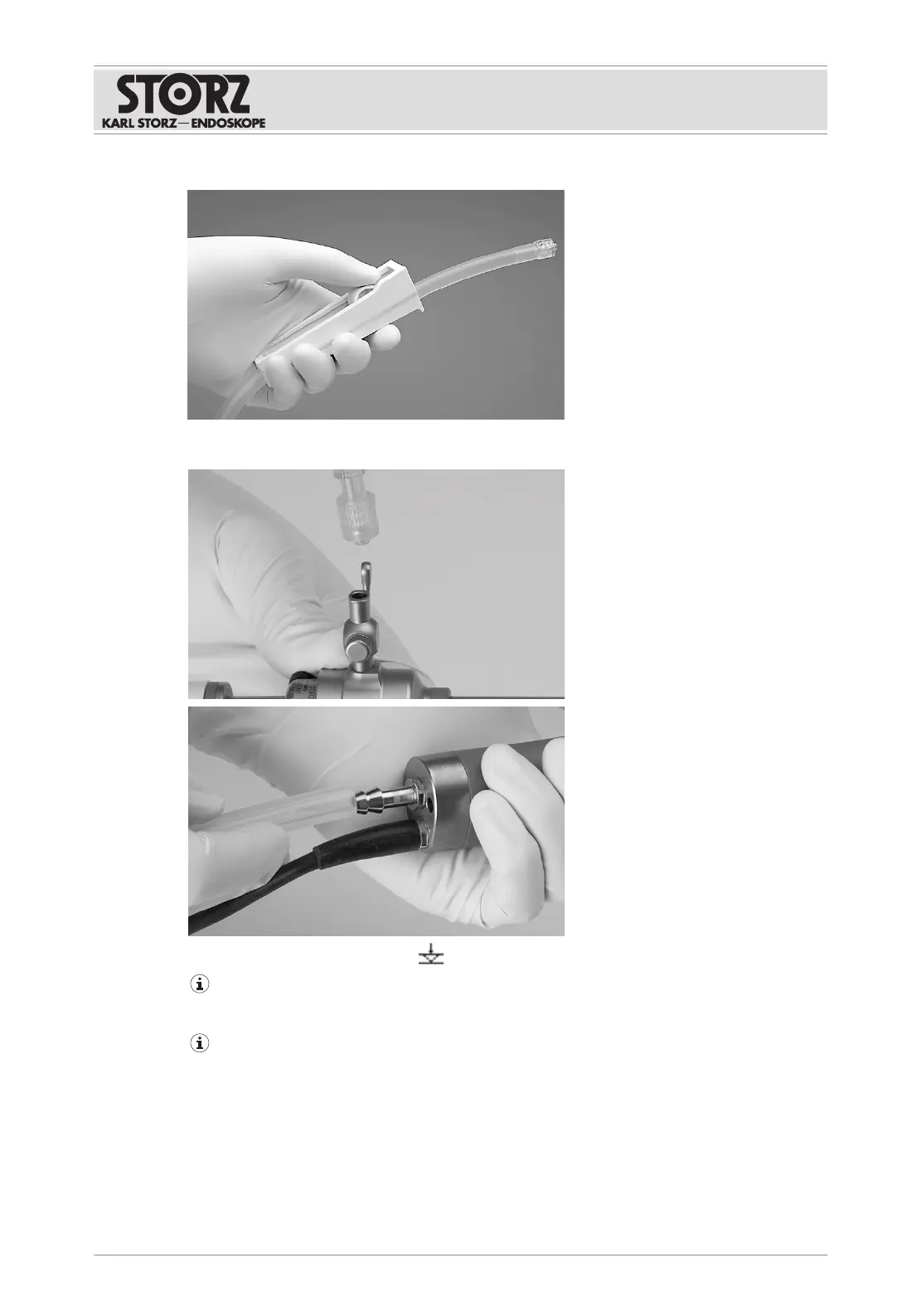 STORZ
KARL STORZ—ENDOSKOPE