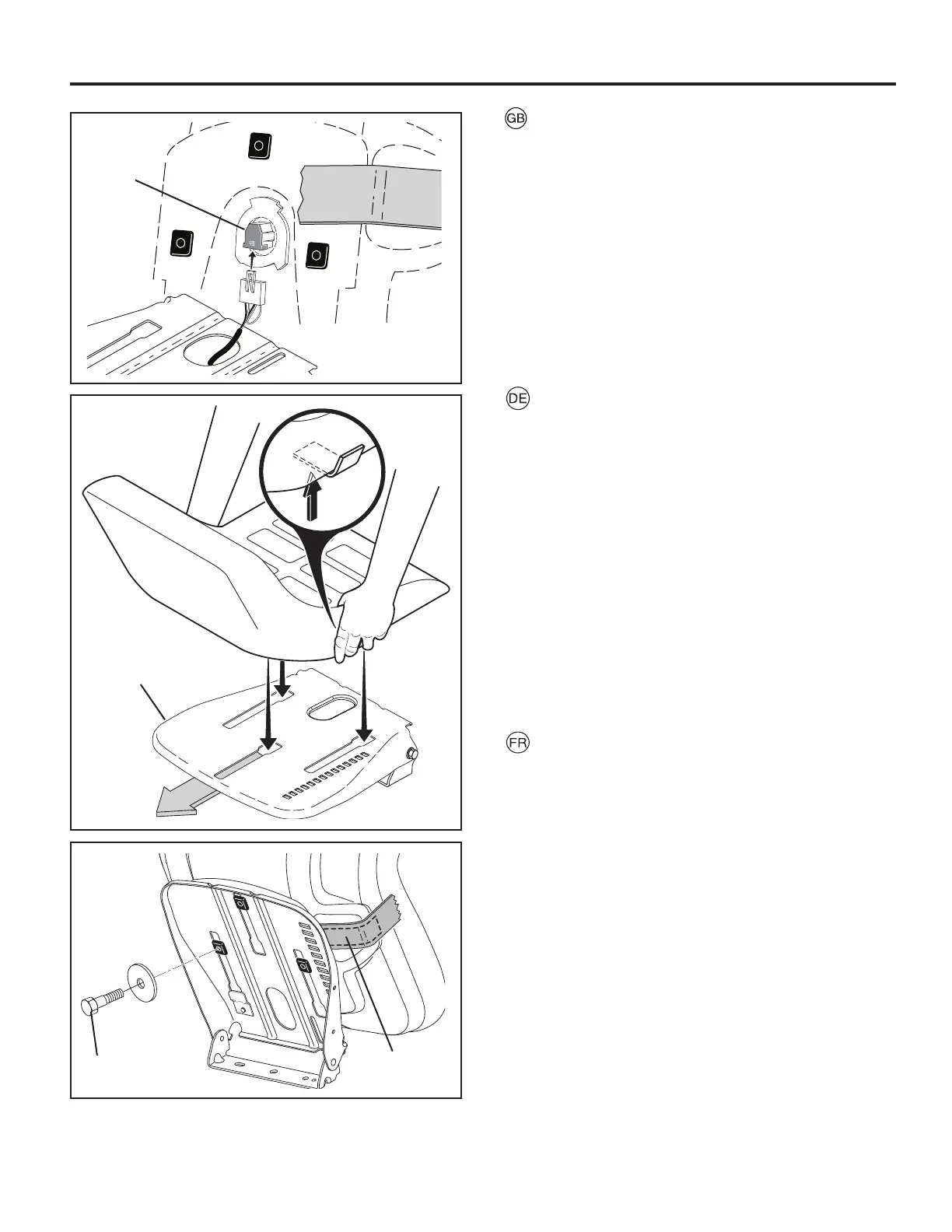 GB

DE

FR