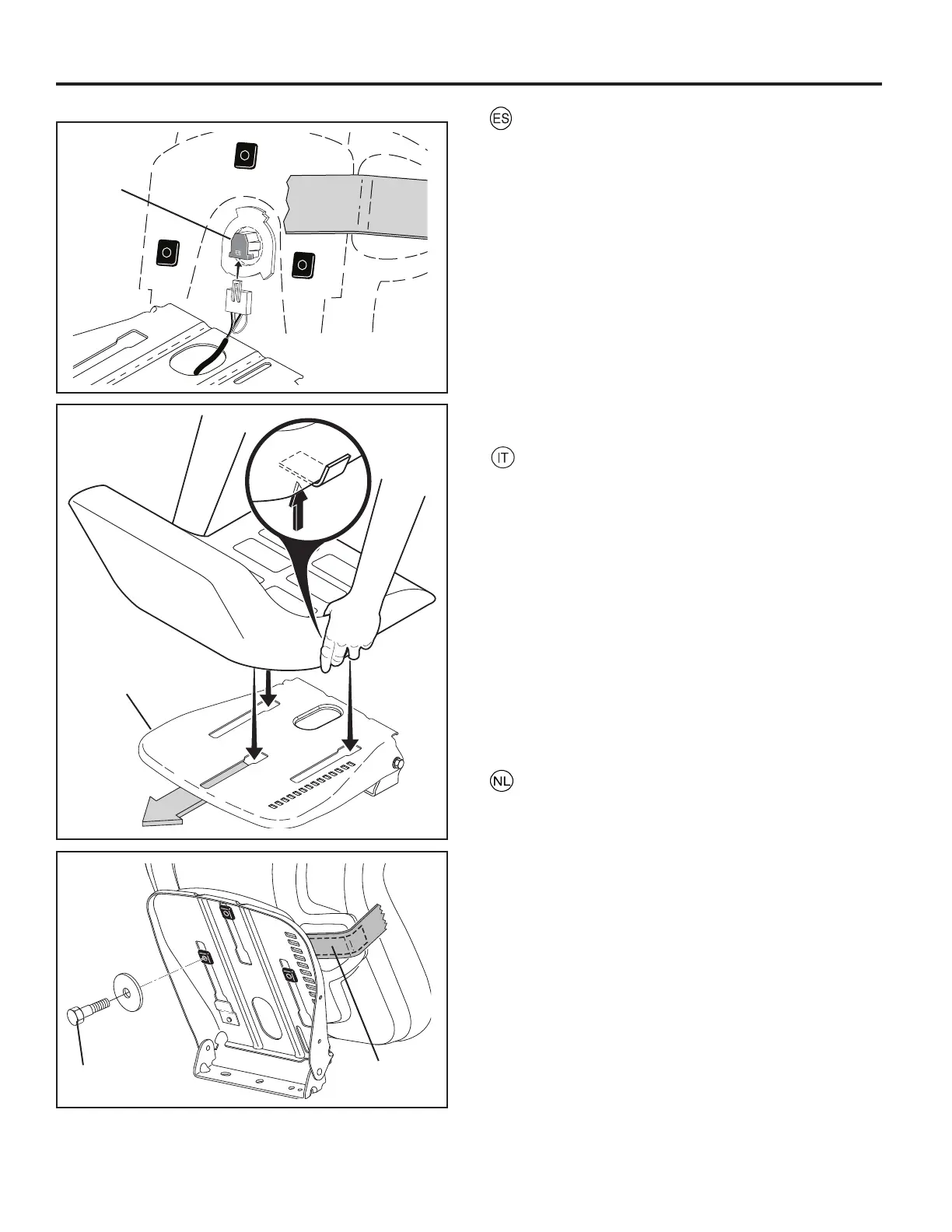 ES

IT

NL