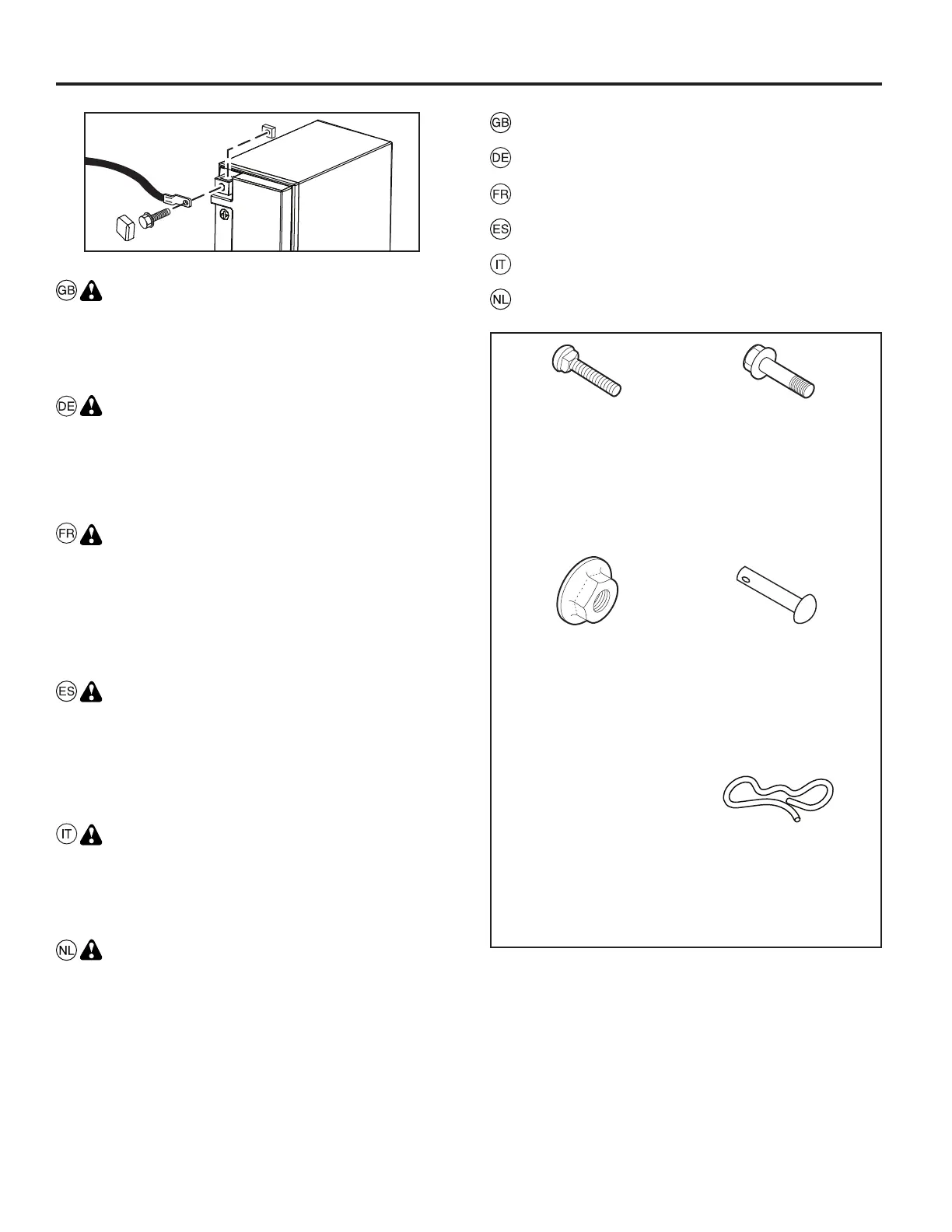 GB

DE

FR

ES

IT

NL

GB

DE

FR

ES

IT

NL