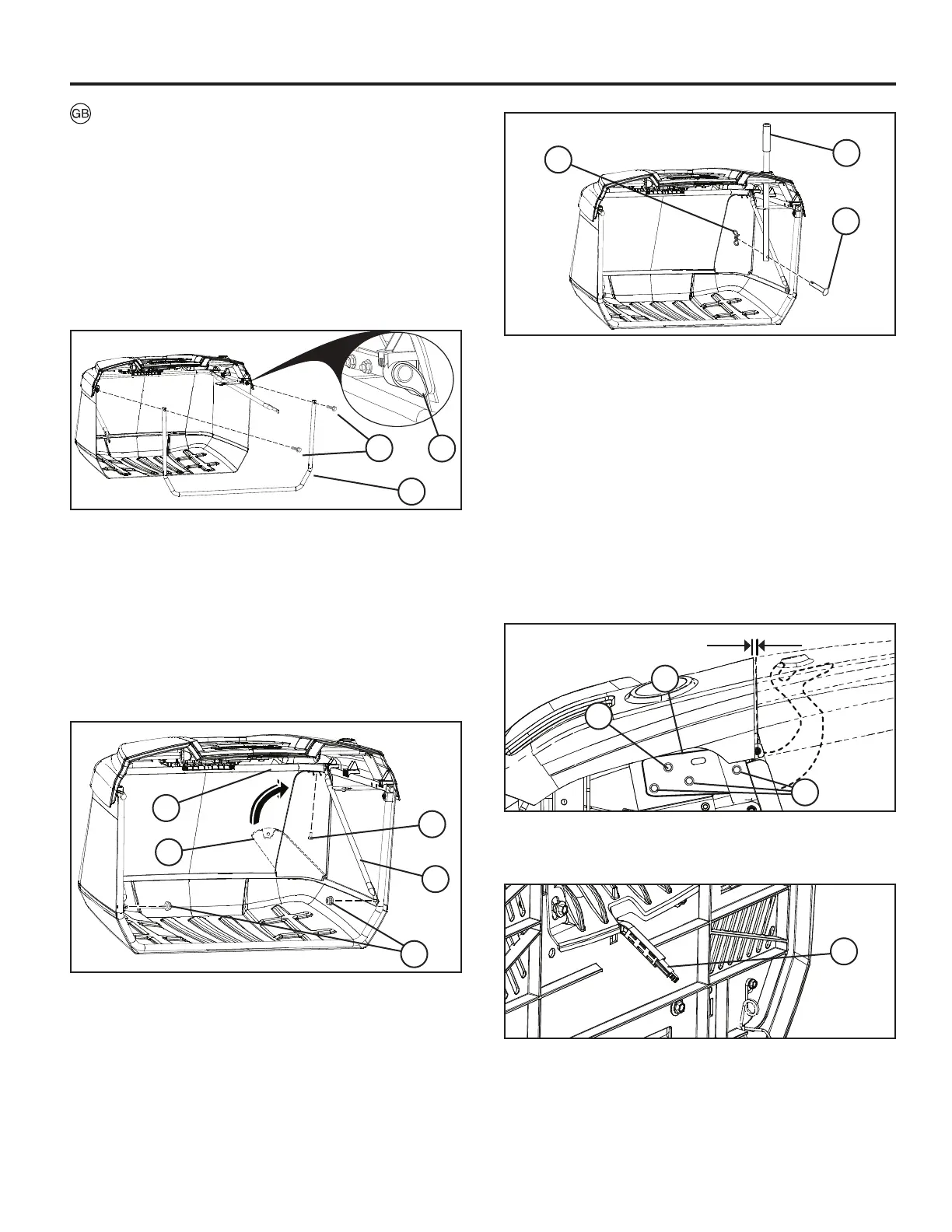 GB