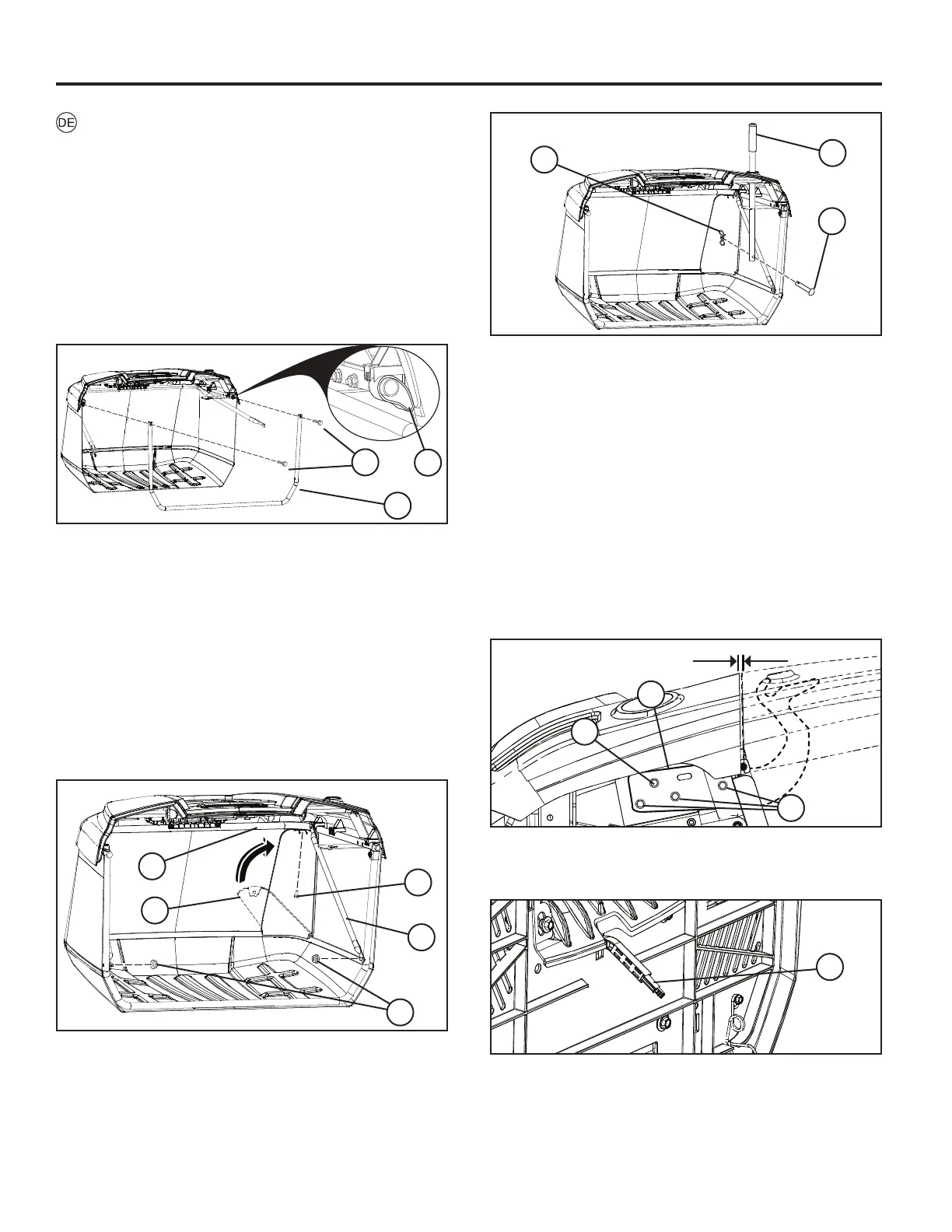 DE