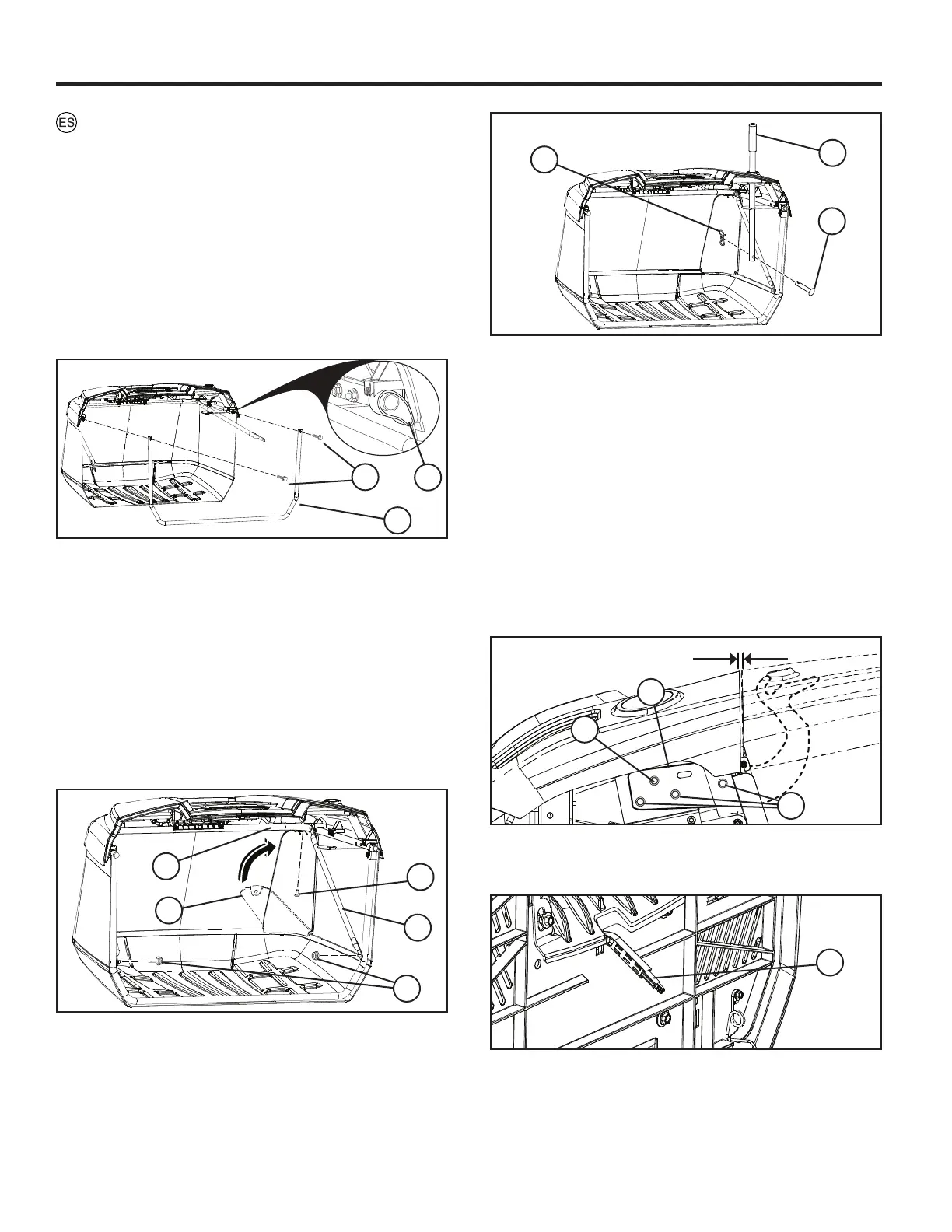 ES