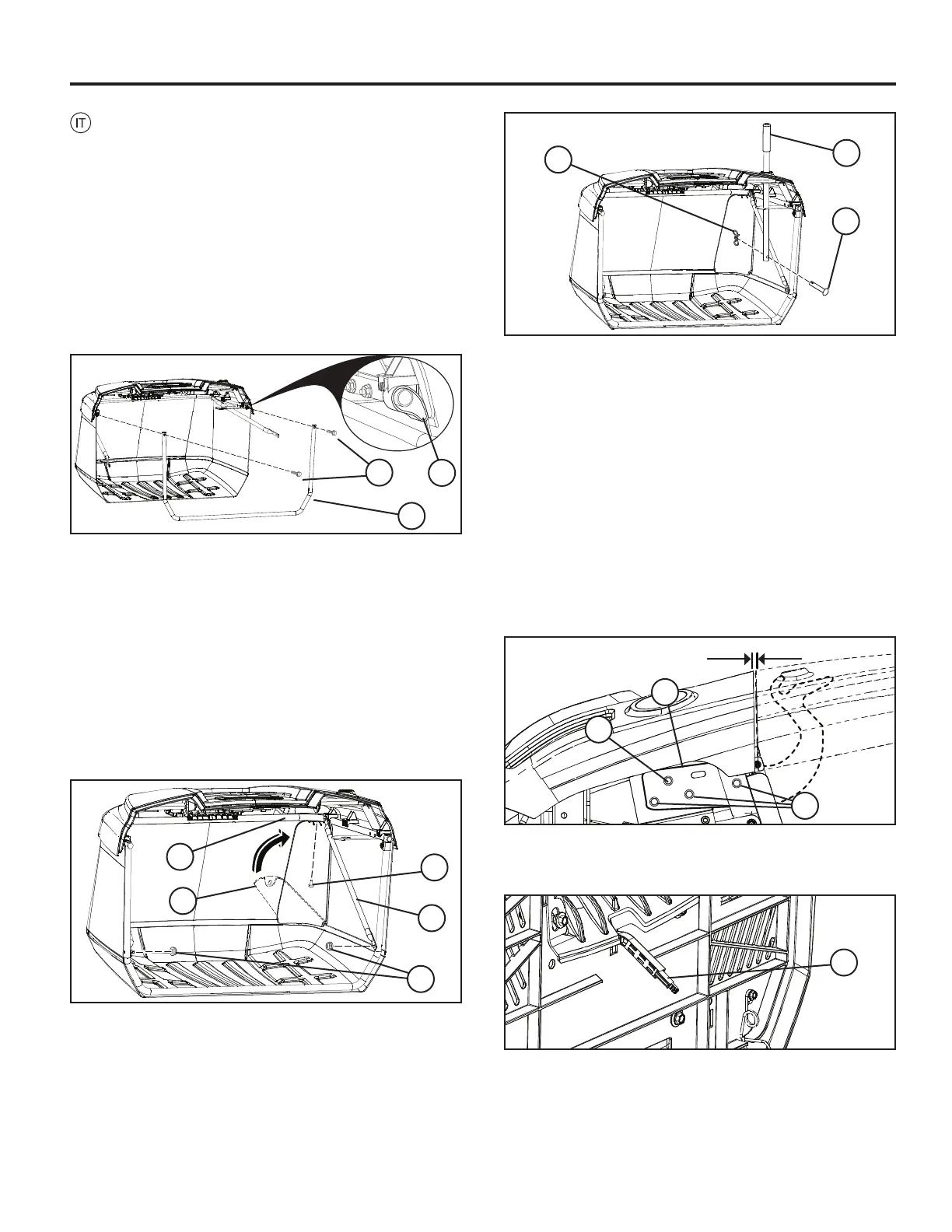 IT