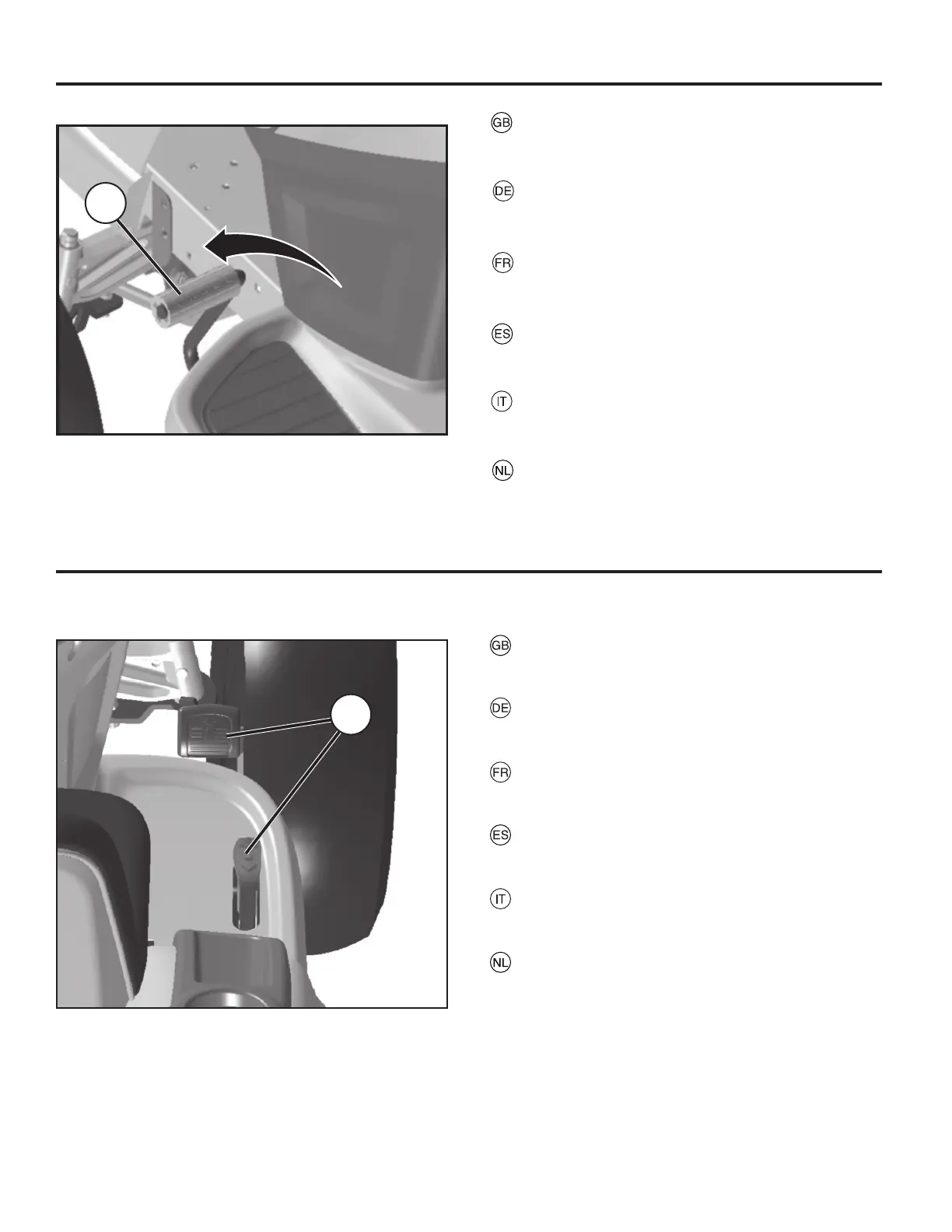 GB

DE

FR

ES

IT

NL

GB

DE

FR

ES

IT

NL