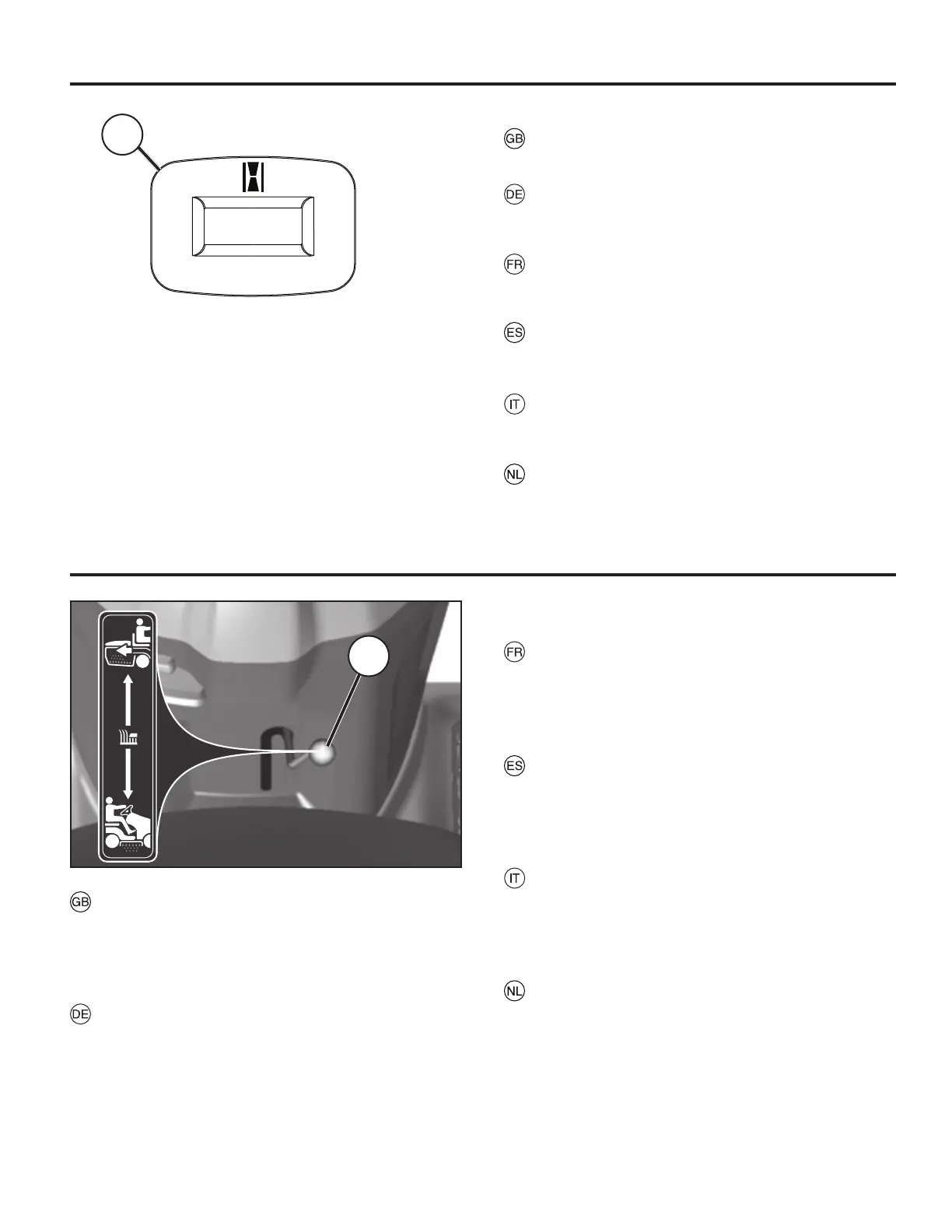 GB

DE

FR

ES

IT

NL

FR

ES

IT

NL

GB

DE