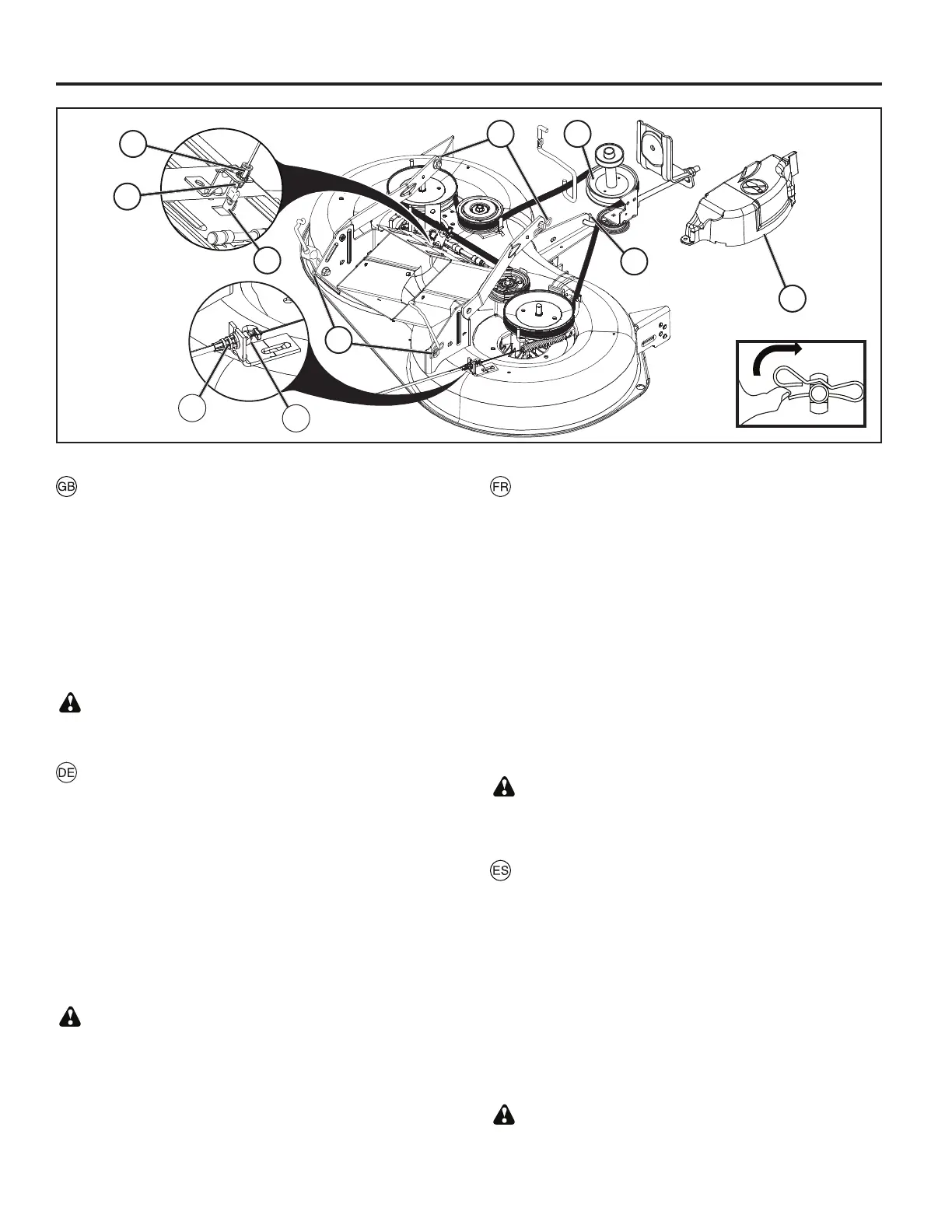 GB

DE

FR

ES