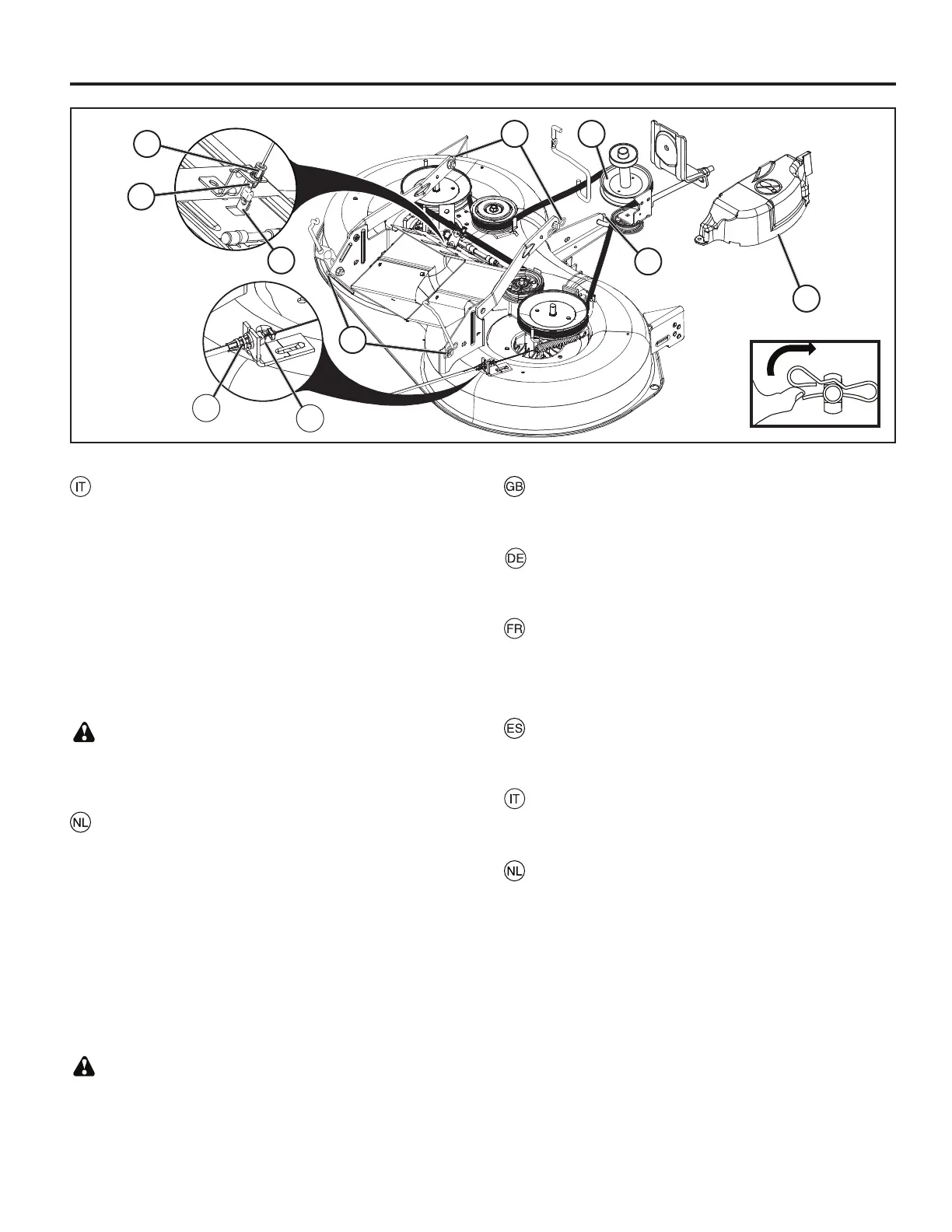 IT

NL

GB

DE

FR

ES

IT

NL