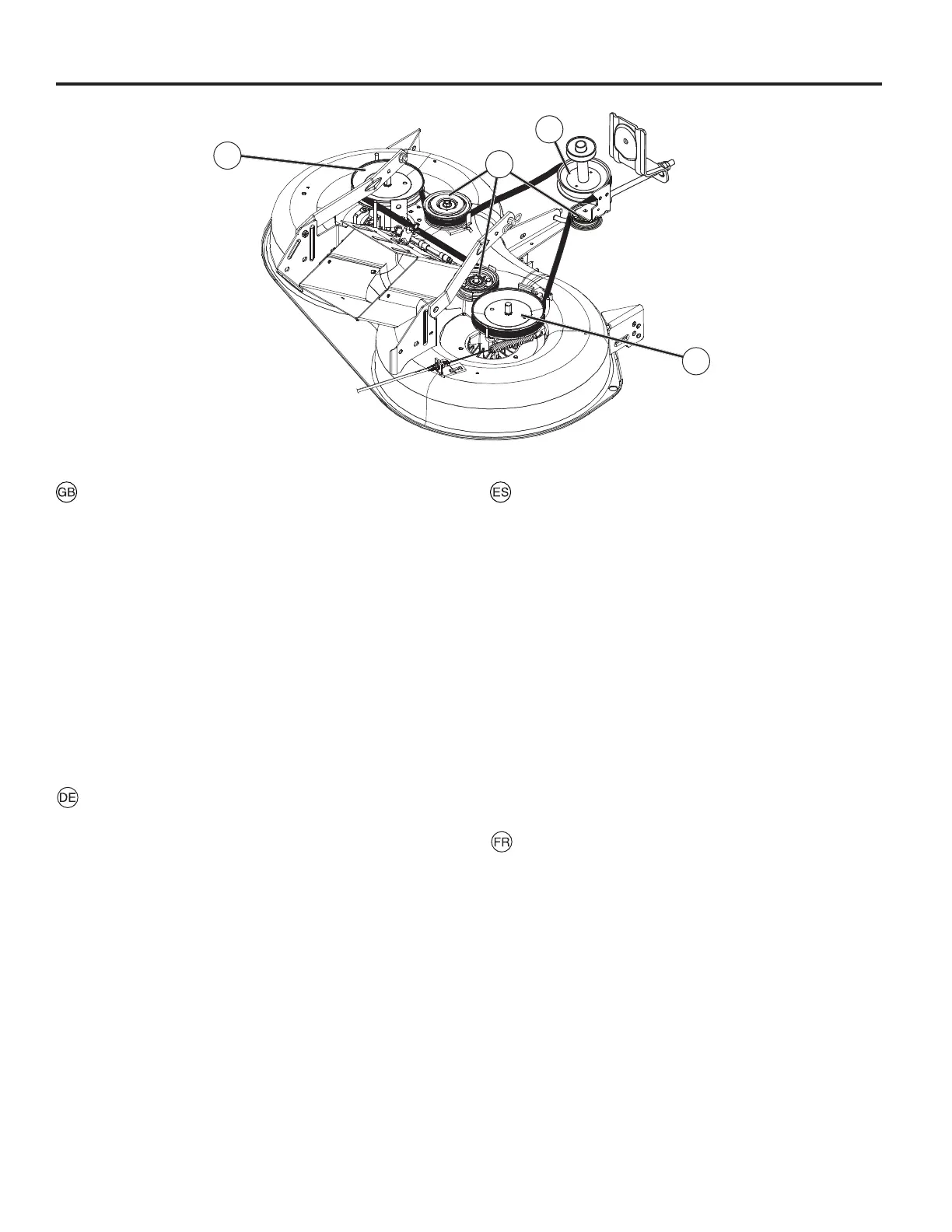 GB

ES

DE

FR