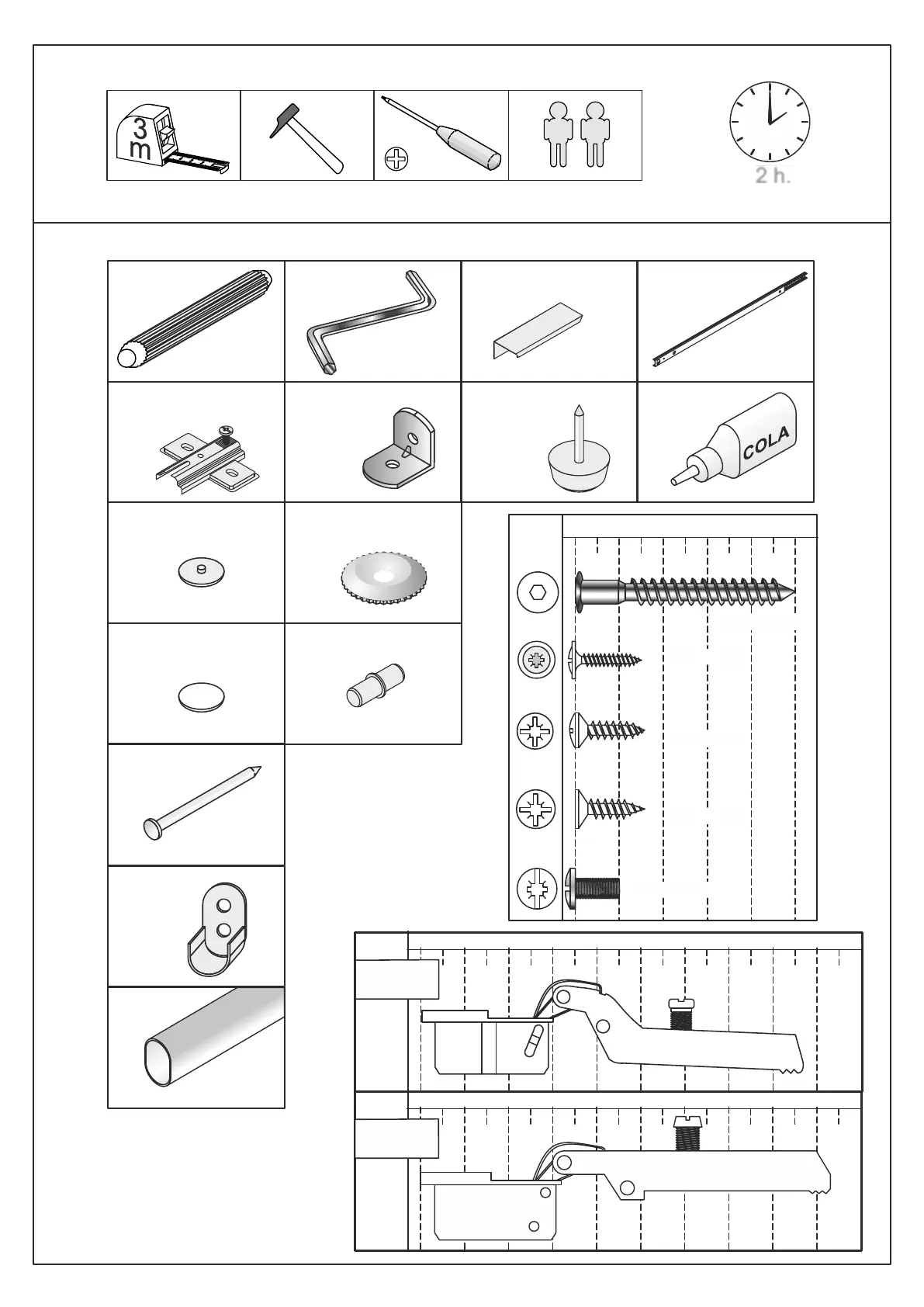 3
m

2 h.

COLA