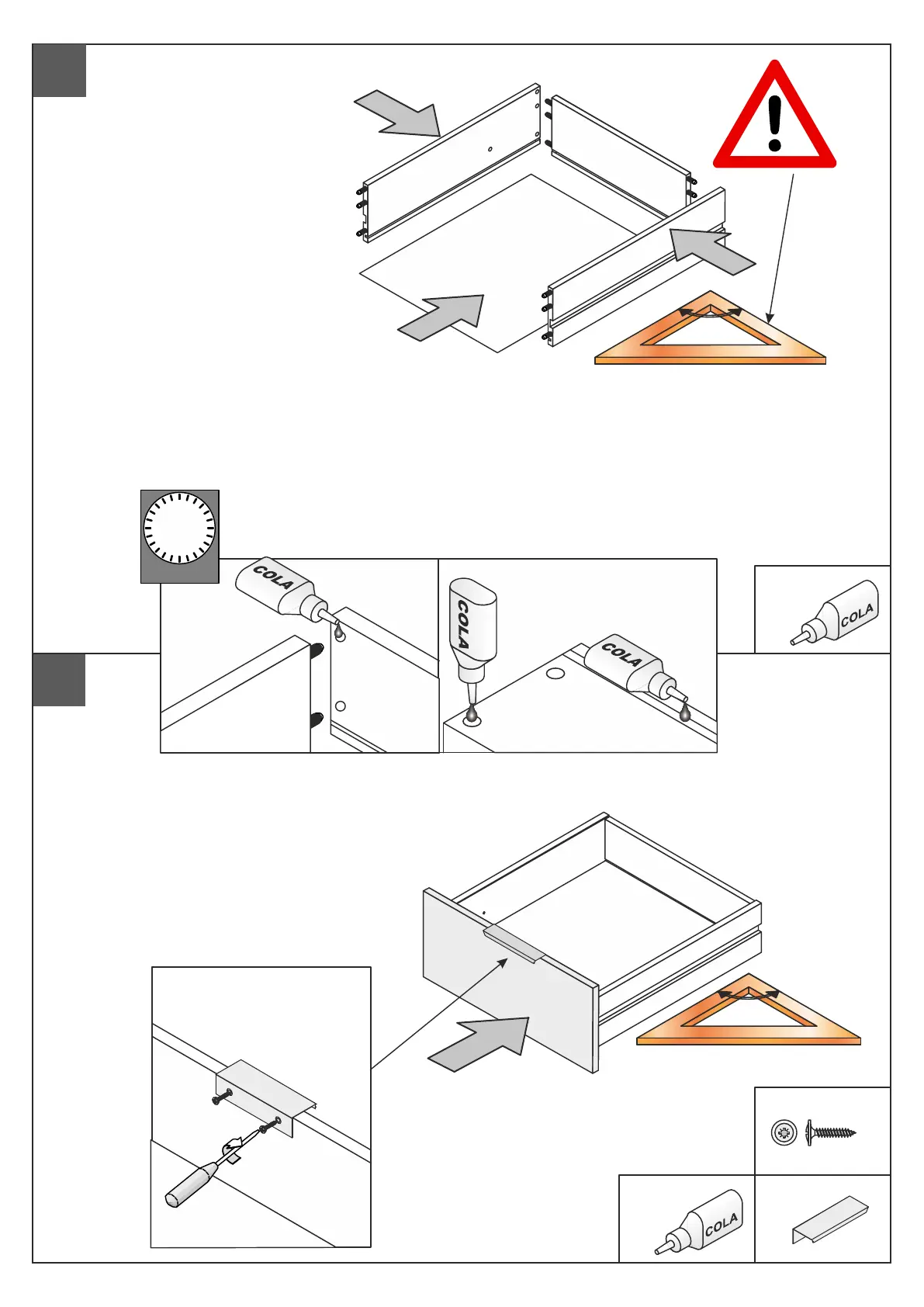 COLA

COLA

COLA

COLA

COLA