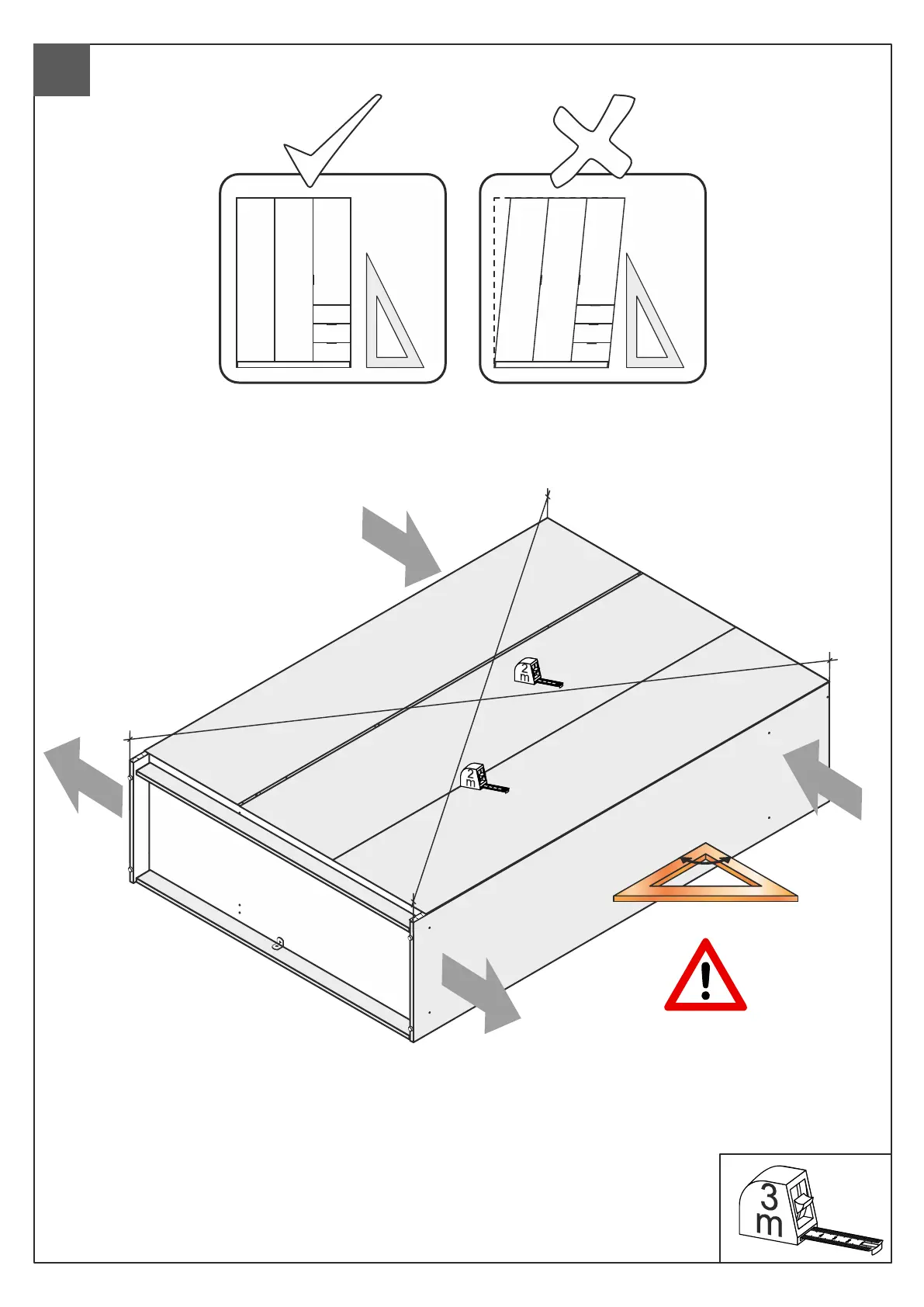 2
m

2
m

3
m